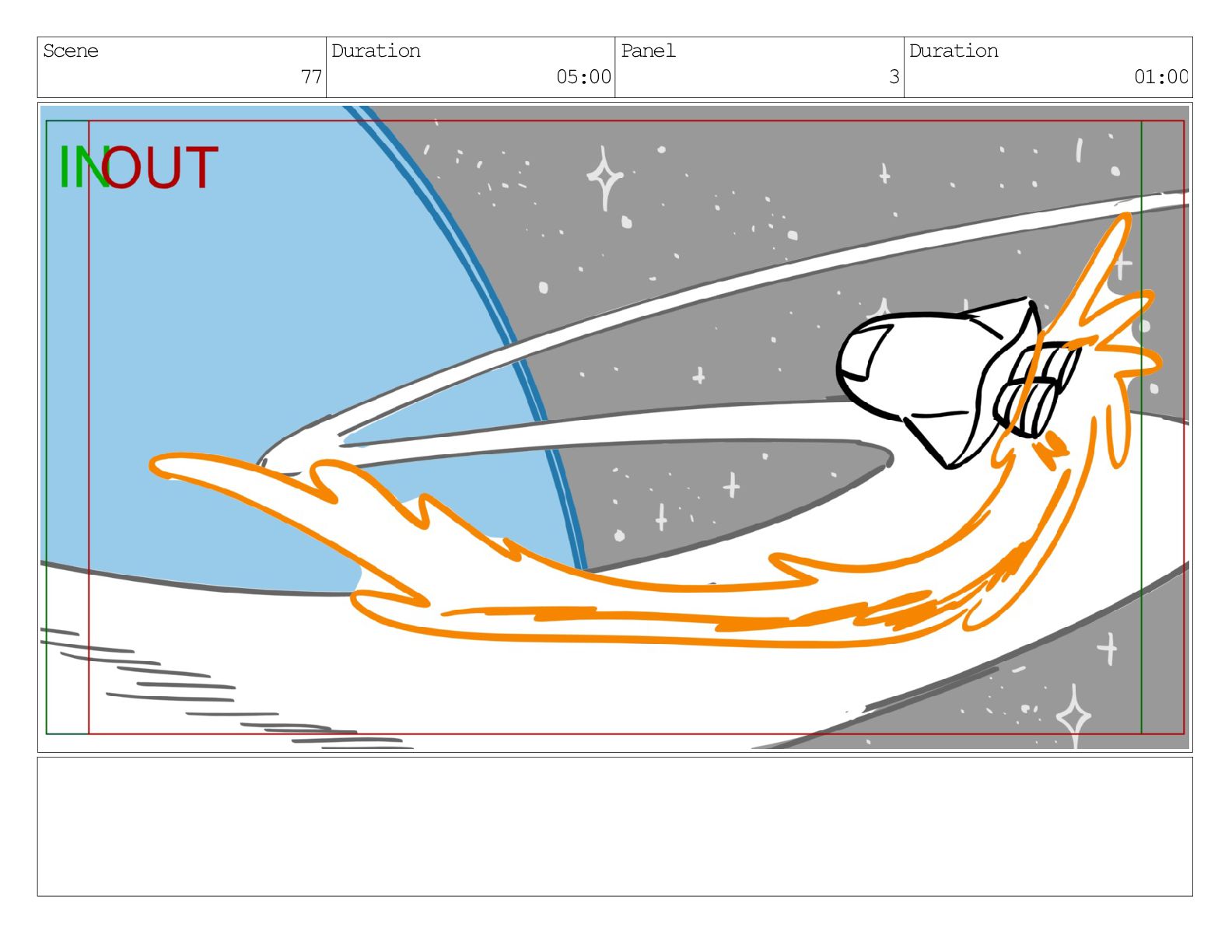 | Scene | Duration | Panel | Duration |
|---|---|---|---|
| 77 | 05:00 | 3 | 01:00 |

IN OUT