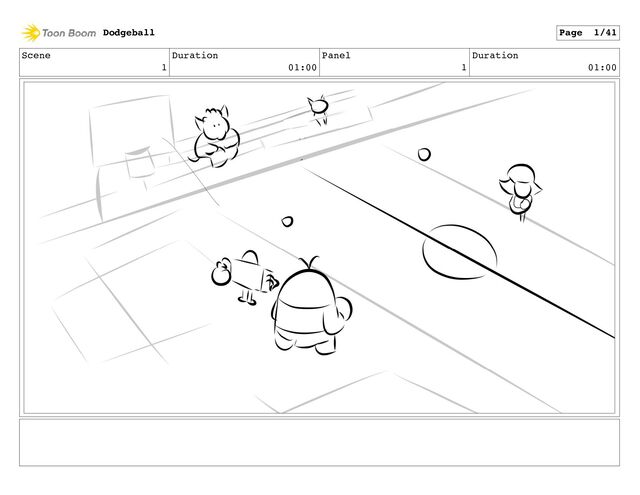 Toon Boom Dodgeball

Page 1/41

| Scene | Duration | Panel | Duration |
|---|---|---|---|
| 1 | 01:00 | 1 | 01:00 |