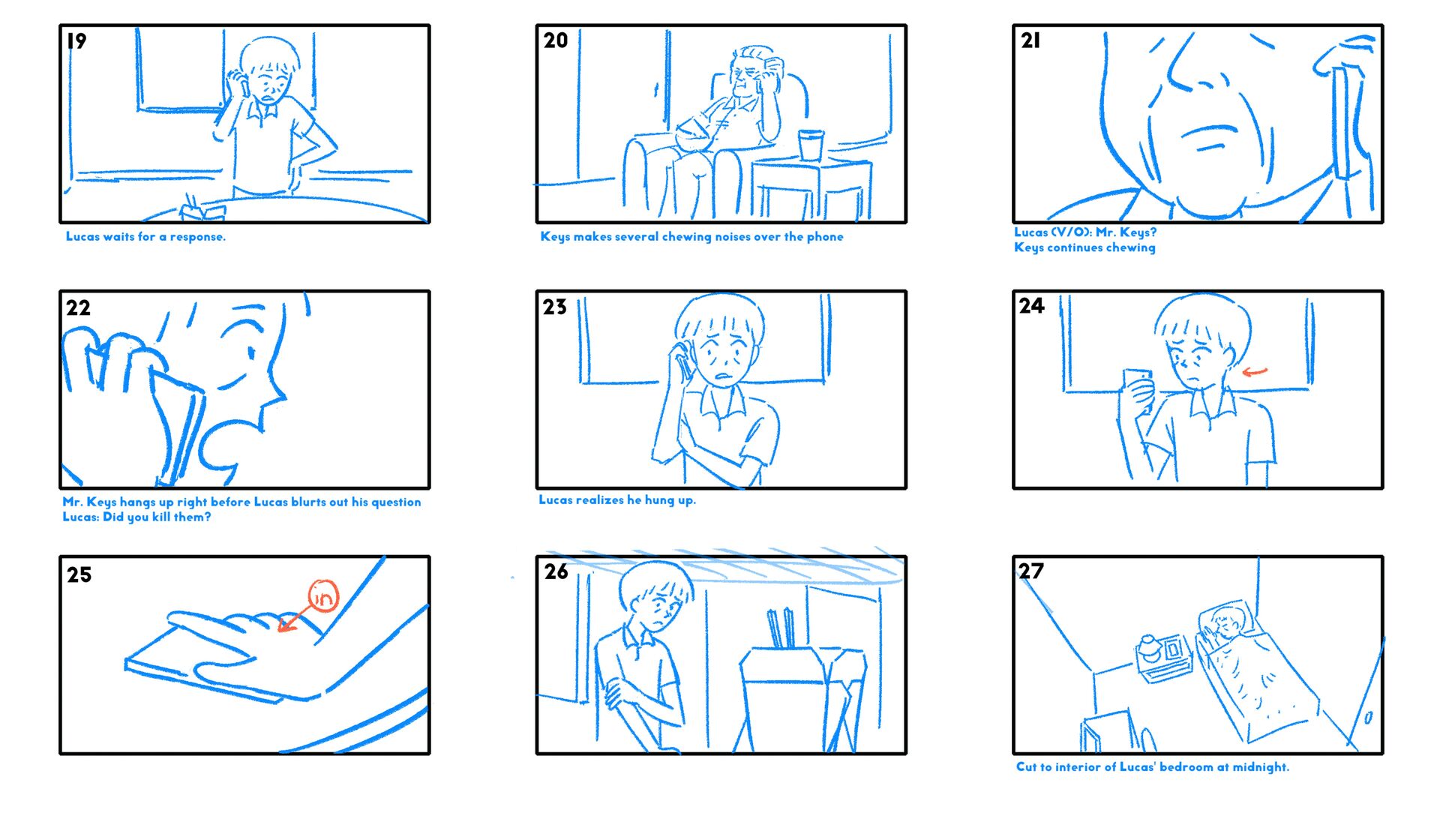 19

Lucas waits for a response.

20

Keys makes several chewing noises over the phone

21

Lucas (V/O): Mr. Keys?
Keys continues chewing

22

Mr. Keys hangs up right before Lucas blurts out his question
Lucas: Did you kill them?

23

Lucas realizes he hung up.

24

25

in

26

27

Cut to interior of Lucas' bedroom at midnight.