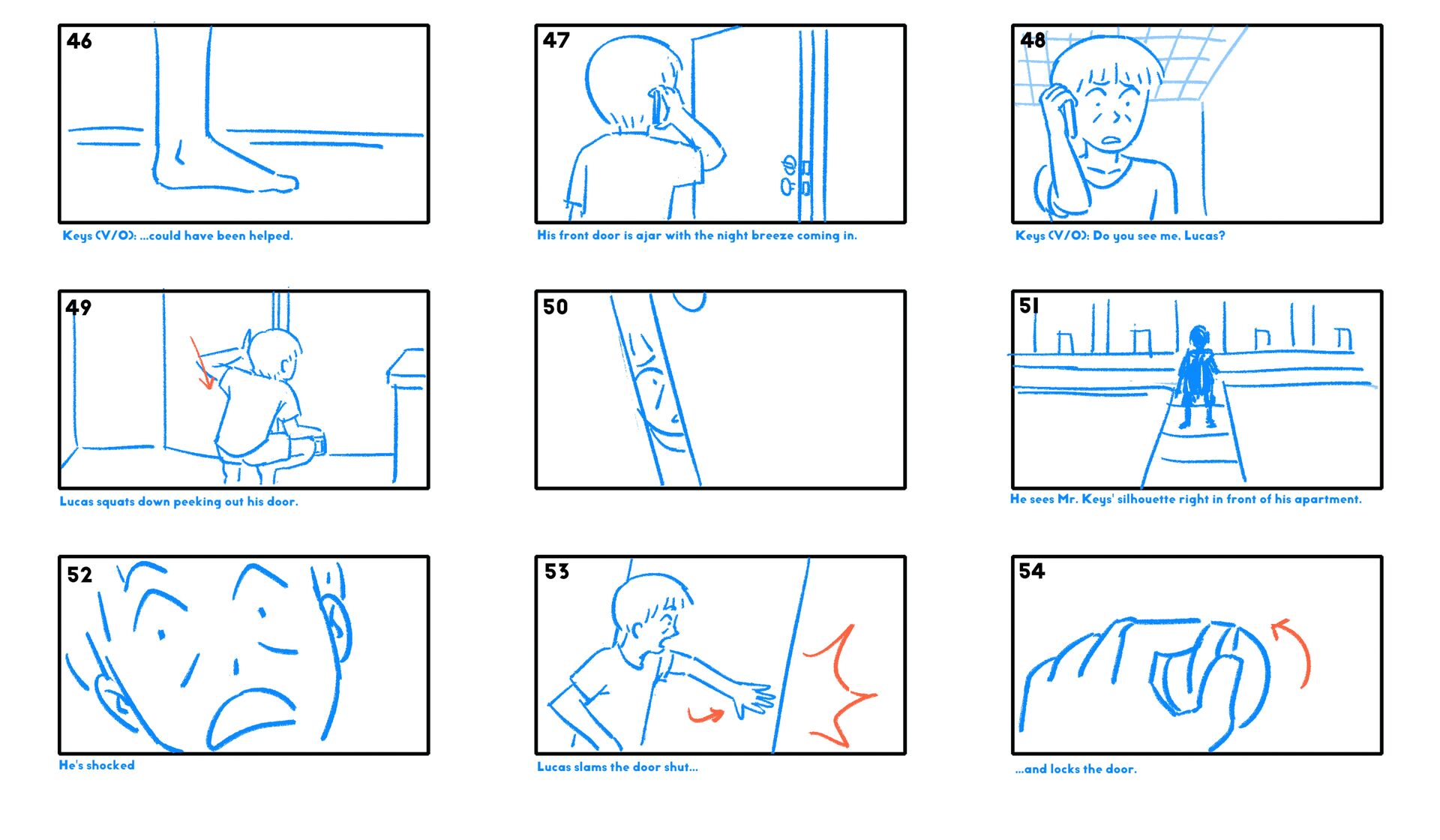 46

Keys (V/O): ...could have been helped.

47

His front door is ajar with the night breeze coming in.

48

Keys (V/O): Do you see me, Lucas?

49

Lucas squats down peeking out his door.

50

51

He sees Mr. Keys' silhouette right in front of his apartment.

52

He's shocked

53

Lucas slams the door shut...

54

...and locks the door.