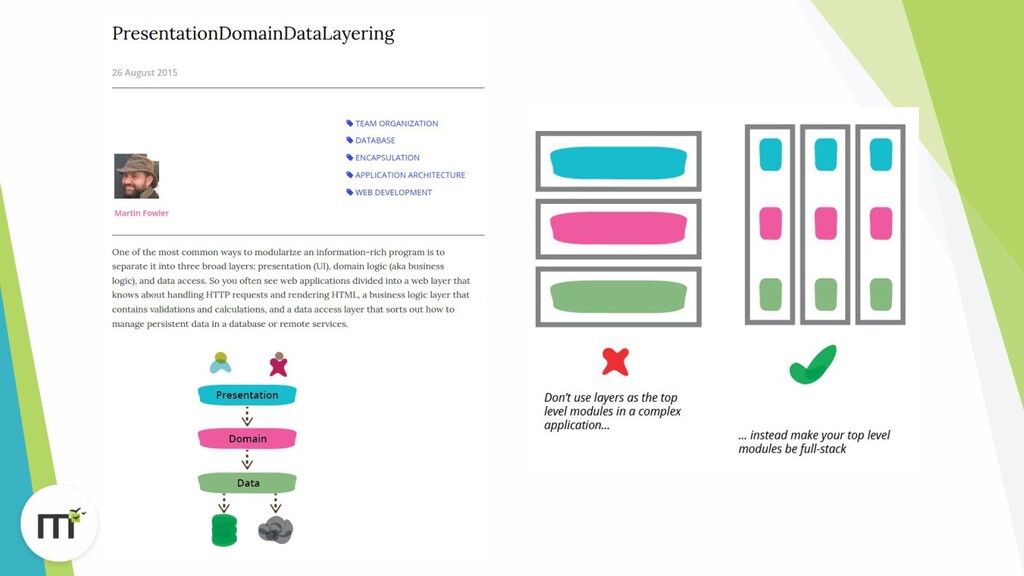 PresentationDomainDataLayering

26 August 2015

TEAM ORGANIZATION
DATABASE
ENCAPSULATION
APPLICATION ARCHITECTURE
WEB DEVELOPMENT

Martin Fowler

One of the most common ways to modularize an information-rich program is to separate it into three broad layers: presentation (UI), domain logic (aka business logic), and data access. So you often see web applications divided into a web layer that knows about handling HTTP requests and rendering HTML, a business logic layer that contains validations and calculations, and a data access layer that sorts out how to manage persistent data in a database or remote services.

Presentation

Domain

Data

Don't use layers as the top level modules in a complex application...

... instead make your top level modules be full-stack