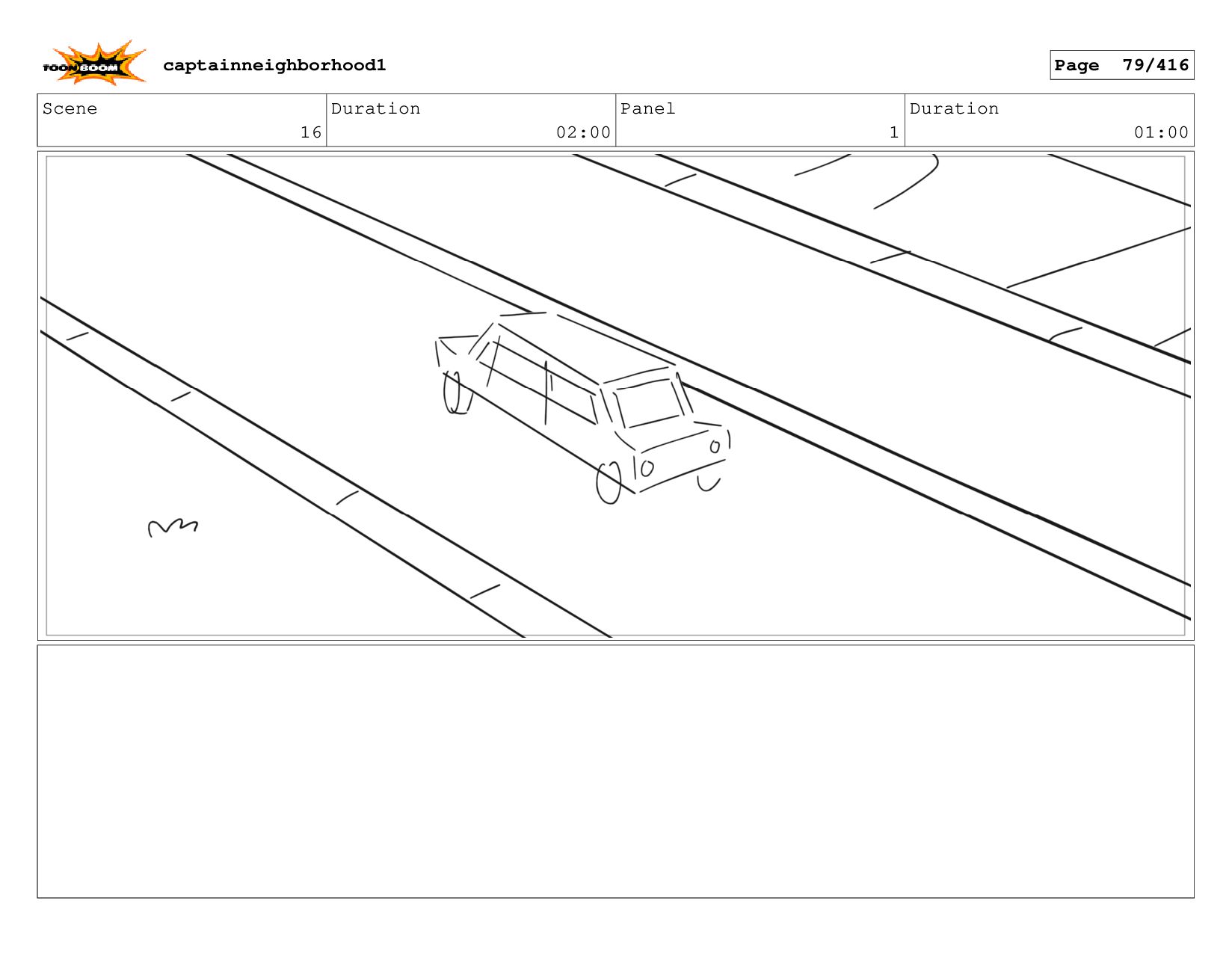 TOON BOOM captainneighborhood1

Page 79/416

| Scene | Duration | Panel | Duration |
|---|---|---|---|
| 16 | 02:00 | 1 | 01:00 |