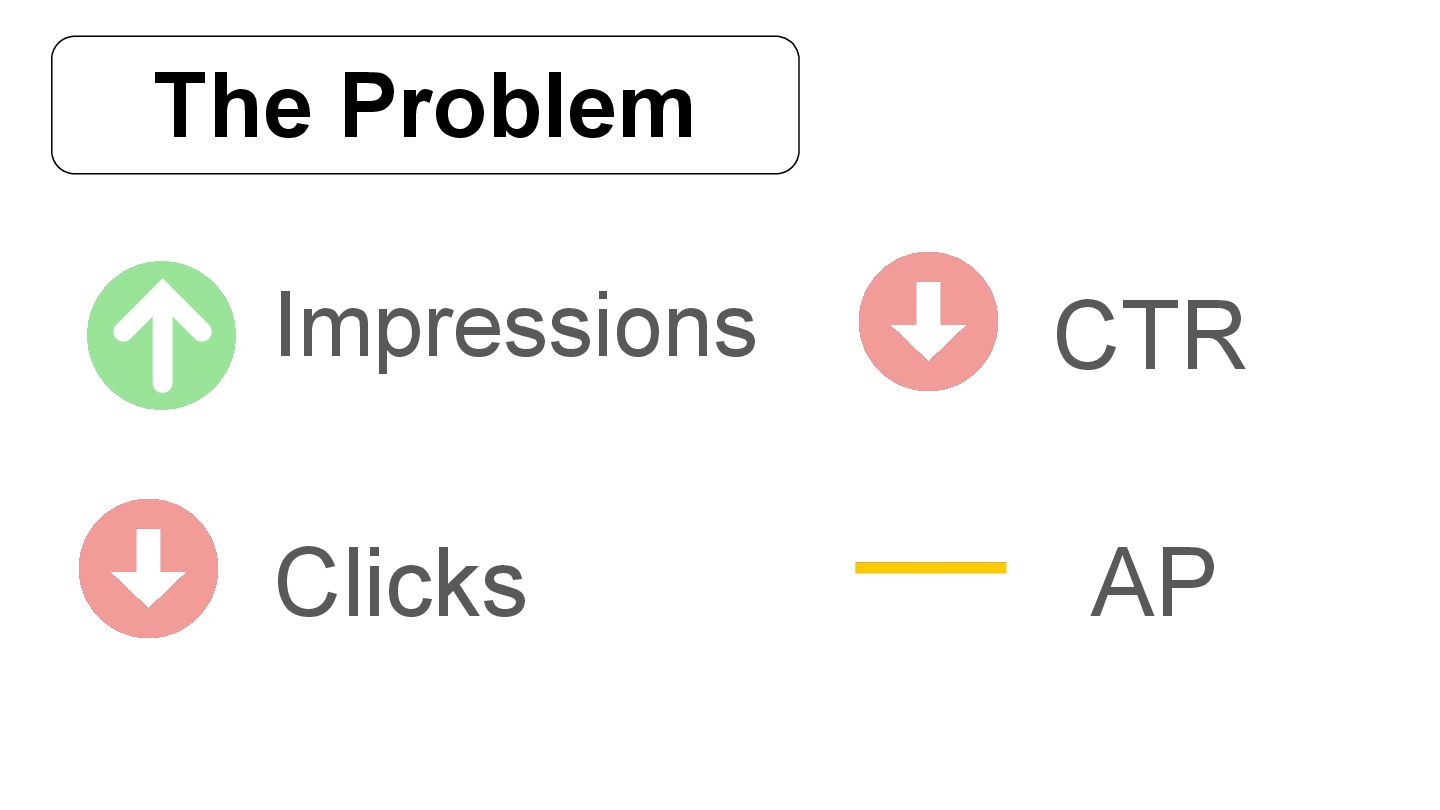 The Problem

Impressions

CTR

Clicks

AP