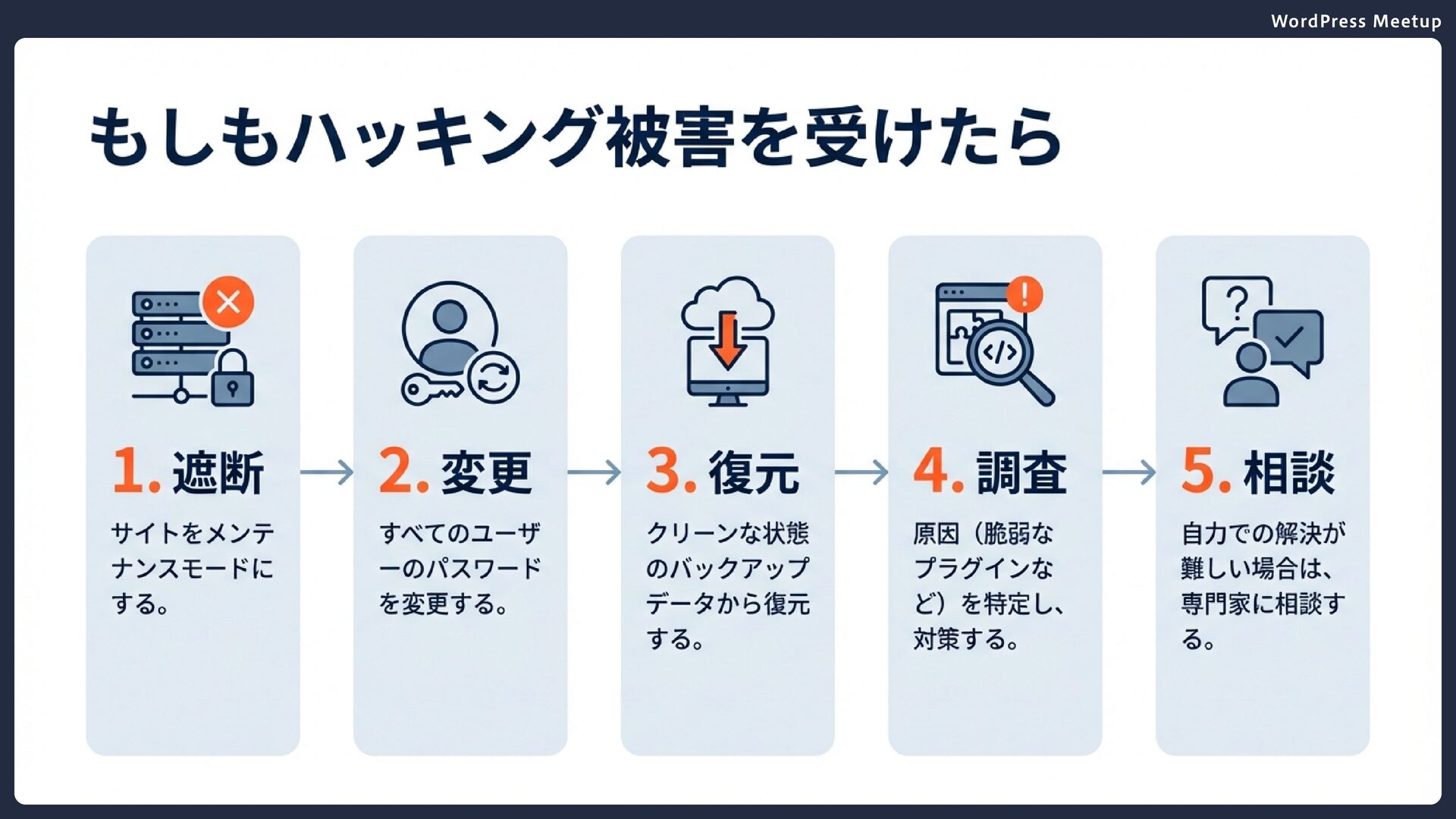 WordPress Meetup

もしもハッキング被害を受けたら

1. 遮断

サイトをメンテナンスモードにする。

2. 変更

すべてのユーザーのパスワードを変更する。

3. 復元

クリーンな状態のバックアップデータから復元する。

4. 調査

原因（脆弱なプラグインなど）を特定し、対策する。

5. 相談

自力での解決が難しい場合は、専門家に相談する。