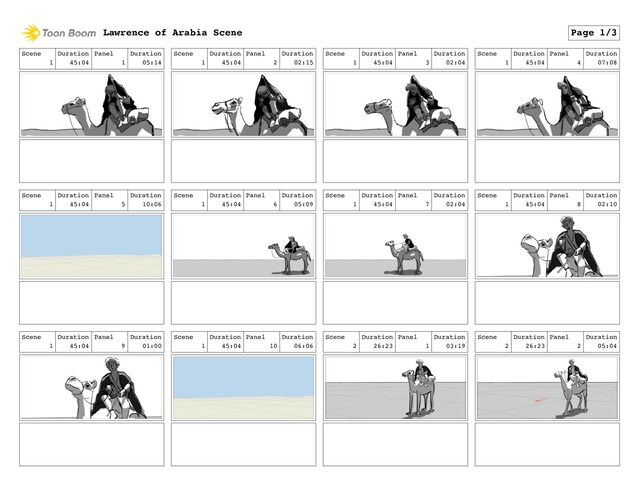 Toon Boom Lawrence of Arabia Scene

Page 1/3

| Scene | Duration | Panel | Duration |
|---|---|---|---|
| 1 | 45:04 | 1 | 05:14 |

| Scene | Duration | Panel | Duration |
|---|---|---|---|
| 1 | 45:04 | 2 | 02:15 |

| Scene | Duration | Panel | Duration |
|---|---|---|---|
| 1 | 45:04 | 3 | 02:04 |

| Scene | Duration | Panel | Duration |
|---|---|---|---|
| 1 | 45:04 | 4 | 07:08 |

| Scene | Duration | Panel | Duration |
|---|---|---|---|
| 1 | 45:04 | 5 | 10:06 |

| Scene | Duration | Panel | Duration |
|---|---|---|---|
| 1 | 45:04 | 6 | 05:09 |

| Scene | Duration | Panel | Duration |
|---|---|---|---|
| 1 | 45:04 | 7 | 02:04 |

| Scene | Duration | Panel | Duration |
|---|---|---|---|
| 1 | 45:04 | 8 | 02:10 |

| Scene | Duration | Panel | Duration |
|---|---|---|---|
| 1 | 45:04 | 9 | 01:00 |

| Scene | Duration | Panel | Duration |
|---|---|---|---|
| 1 | 45:04 | 10 | 06:06 |

| Scene | Duration | Panel | Duration |
|---|---|---|---|
| 2 | 26:23 | 1 | 03:19 |

| Scene | Duration | Panel | Duration |
|---|---|---|---|
| 2 | 26:23 | 2 | 05:04 |