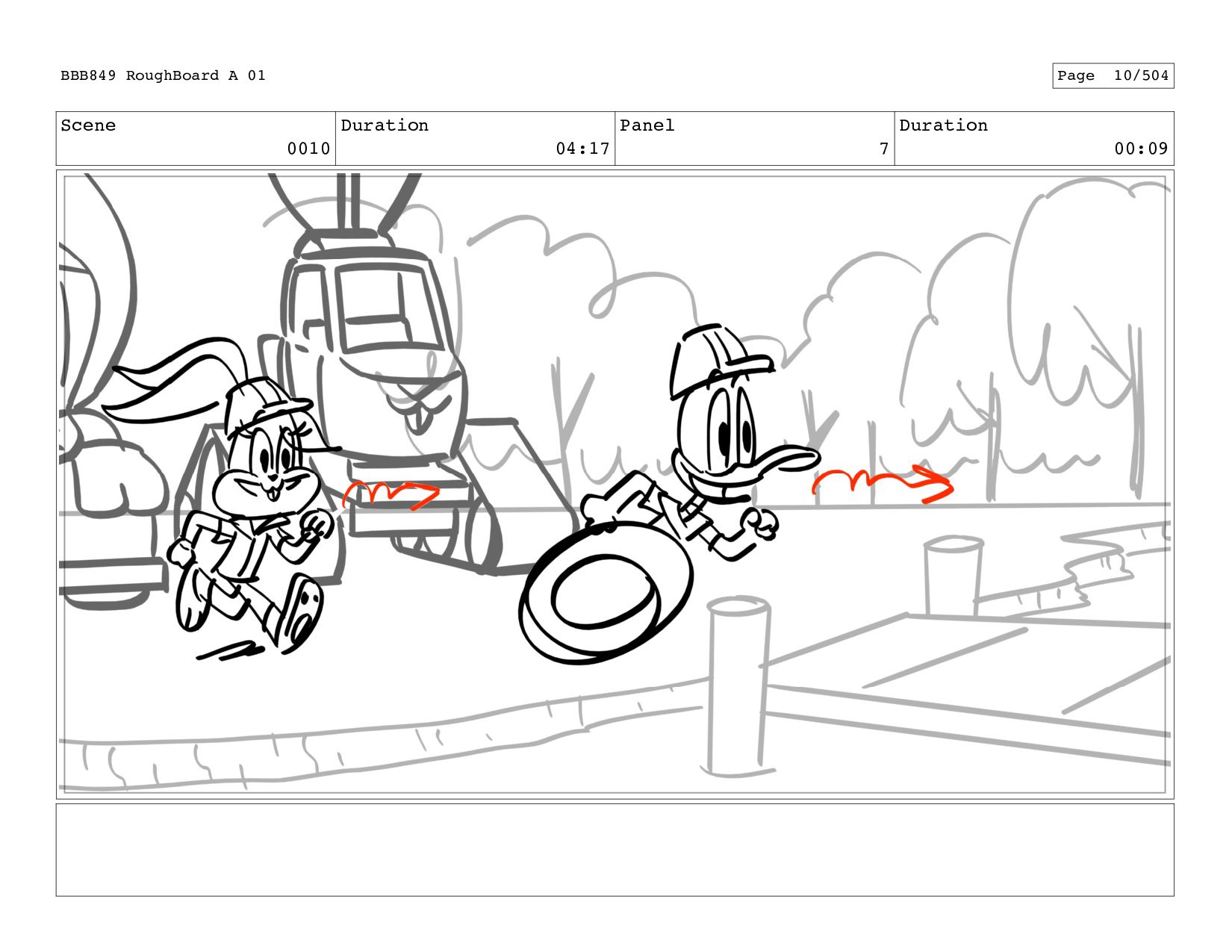 BBB849 RoughBoard A 01

Page 10/504

| Scene | Duration | Panel | Duration |
|---|---|---|---|
| 0010 | 04:17 | 7 | 00:09 |