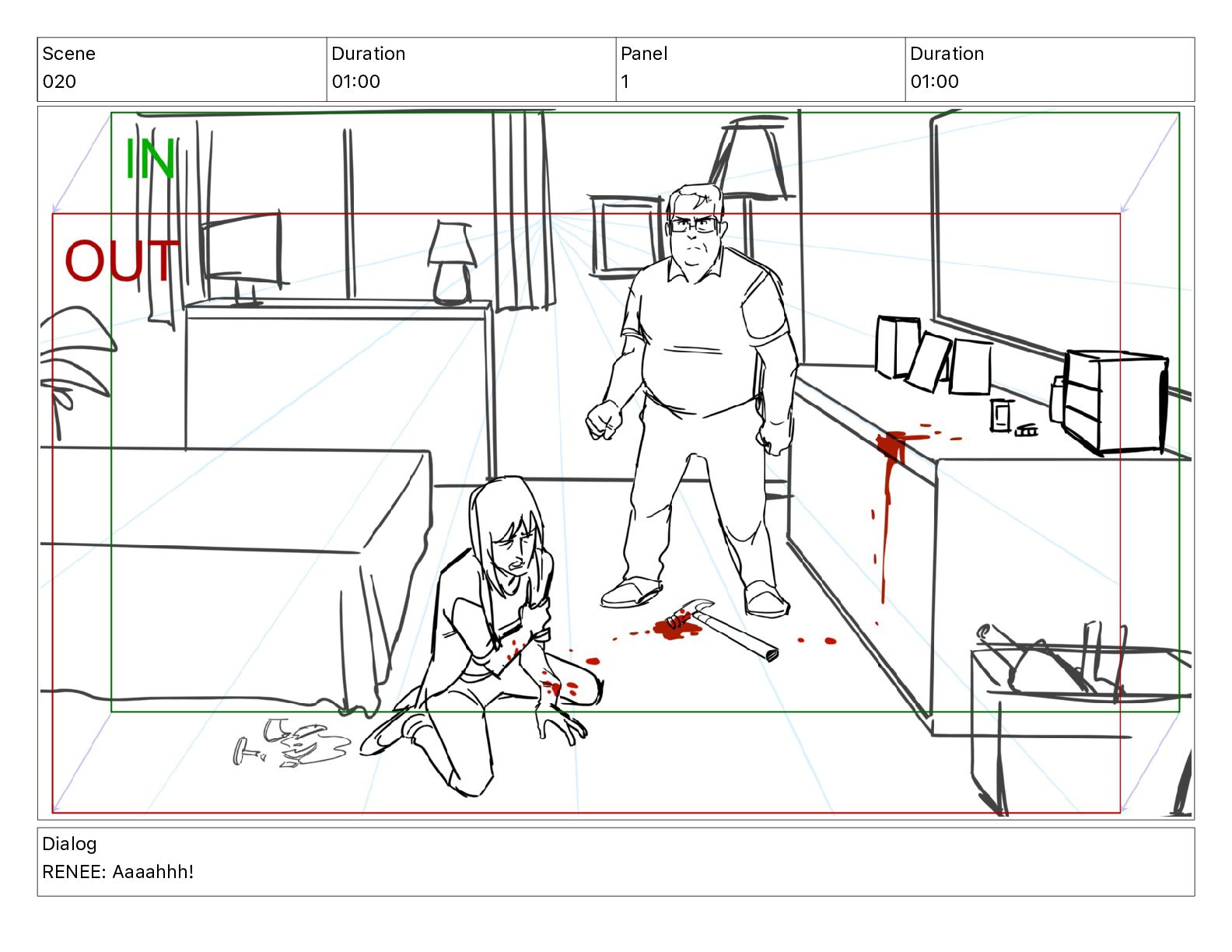 | Scene | Duration | Panel | Duration |
|---|---|---|---|
| 020 | 01:00 | 1 | 01:00 |

IN

OUT

Dialog
RENEE: Aaaahhh!