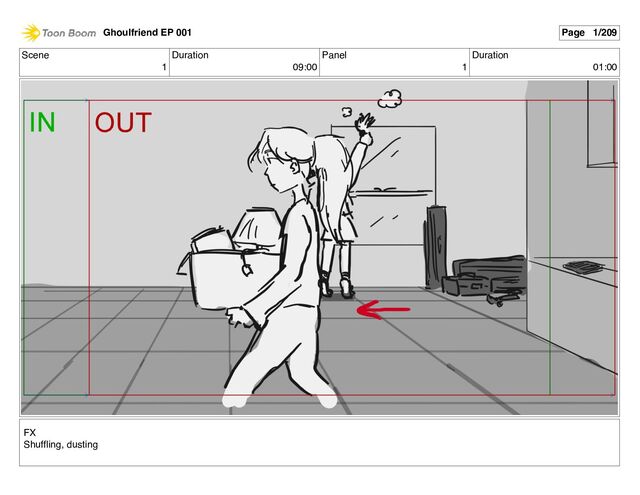 Toon Boom Ghoulfriend EP 001

Page 1/209

| Scene | Duration | Panel | Duration |
|---|---|---|---|
| 1 | 09:00 | 1 | 01:00 |

IN OUT

FX
Shuffling, dusting