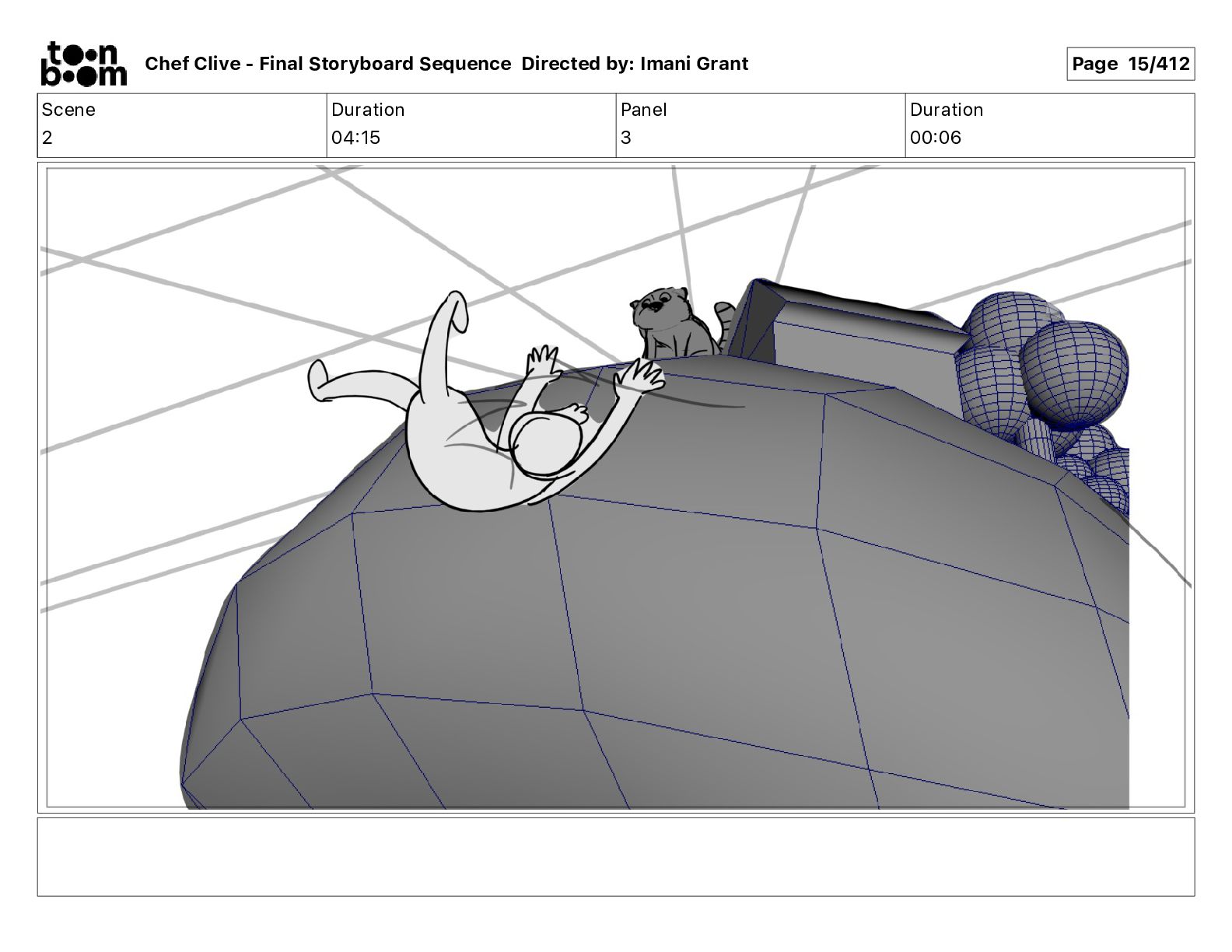 toon boom Chef Clive - Final Storyboard Sequence Directed by: Imani Grant

Page 15/412

| Scene | Duration | Panel | Duration |
|---|---|---|---|
| 2 | 04:15 | 3 | 00:06 |