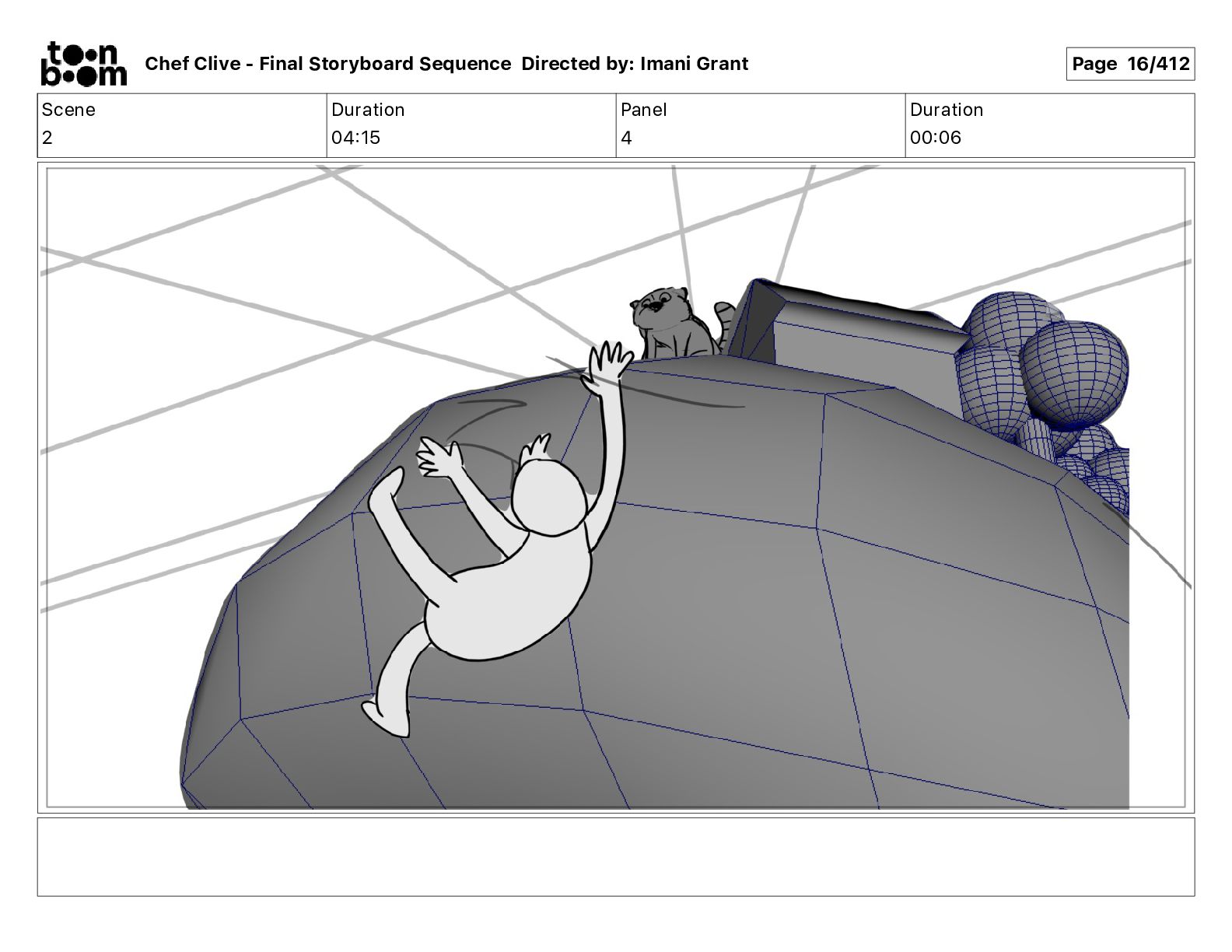 toon boom Chef Clive - Final Storyboard Sequence Directed by: Imani Grant

Page 16/412

| Scene | Duration | Panel | Duration |
|---|---|---|---|
| 2 | 04:15 | 4 | 00:06 |