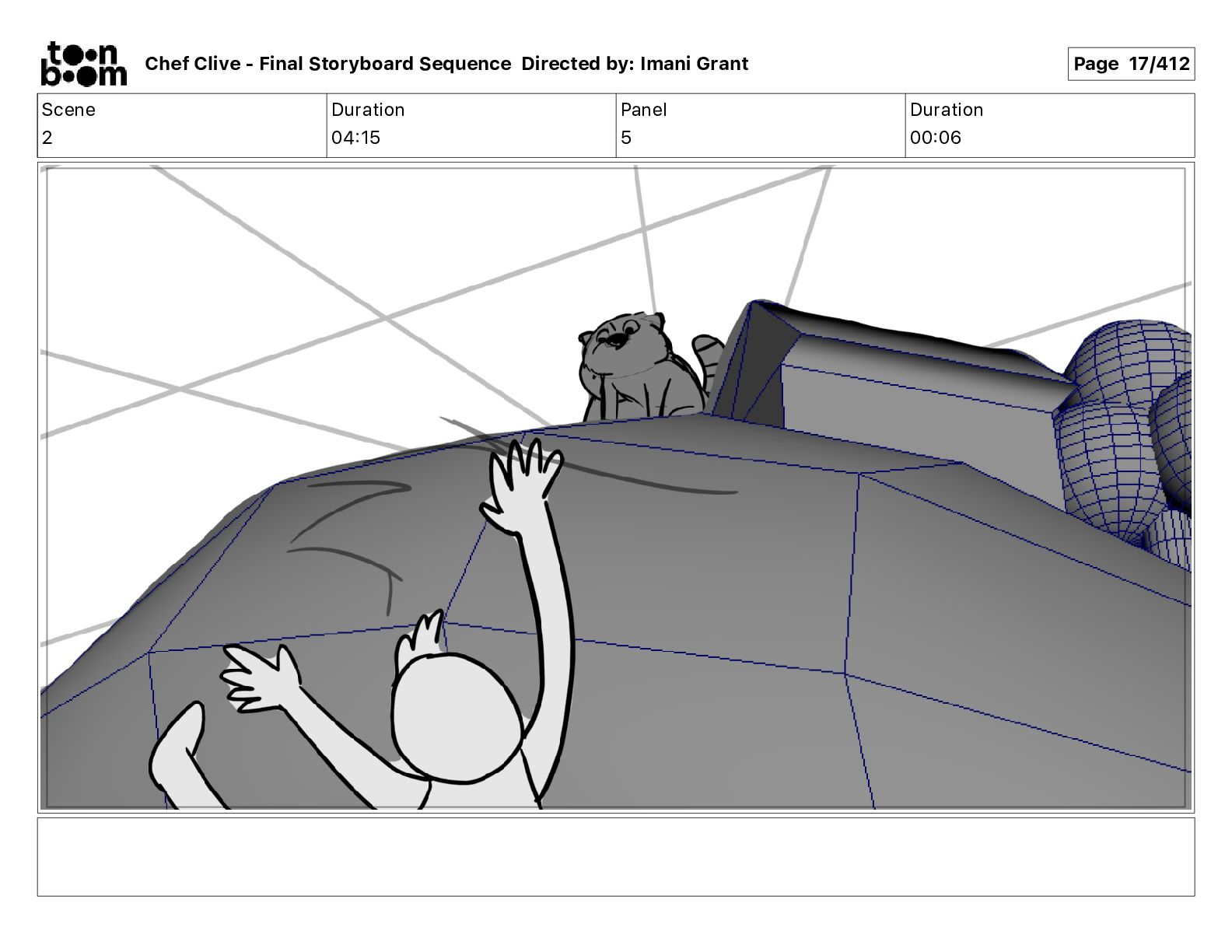 toon boom Chef Clive - Final Storyboard Sequence Directed by: Imani Grant

Page 17/412

| Scene | Duration | Panel | Duration |
|---|---|---|---|
| 2 | 04:15 | 5 | 00:06 |