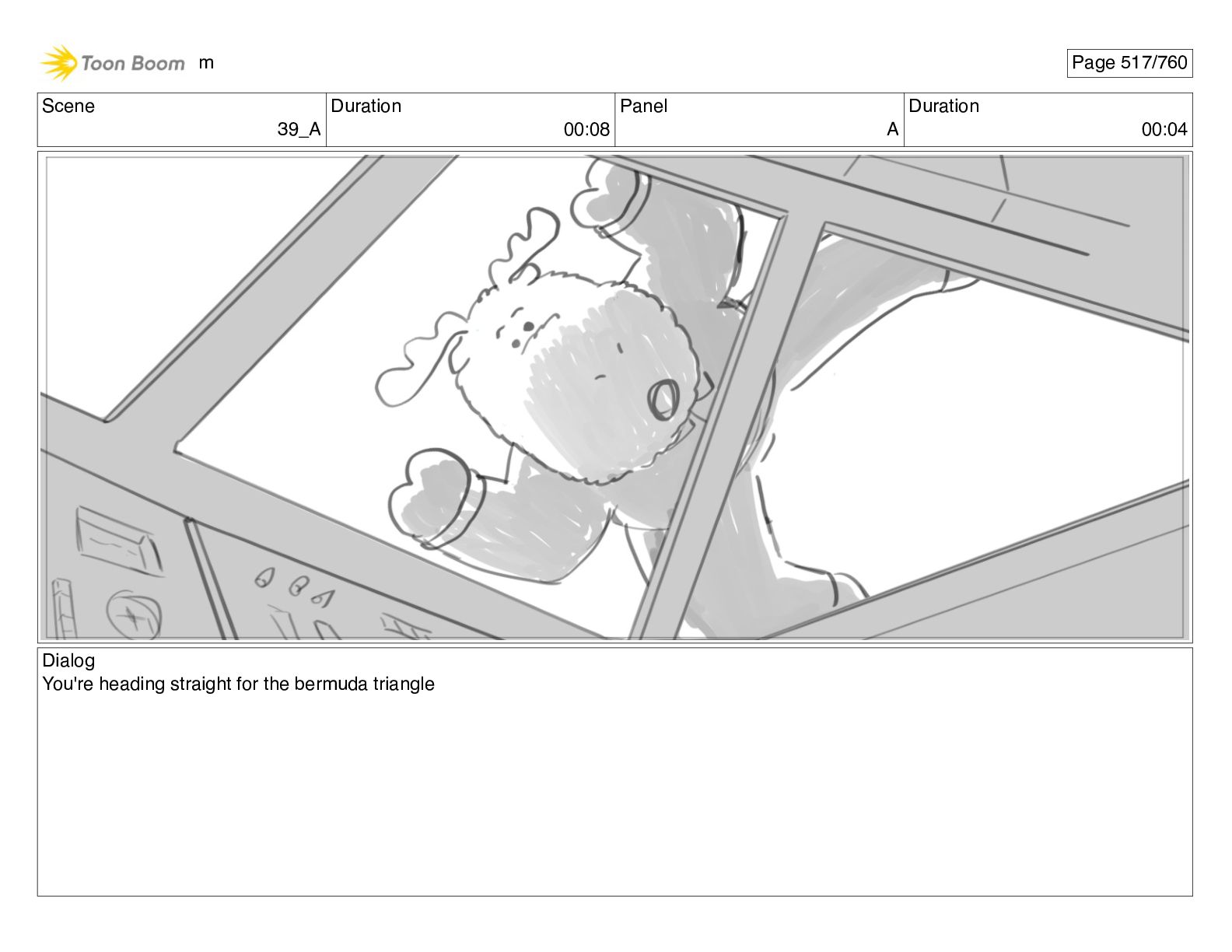 Toon Boom m

Page 517/760

| Scene | Duration | Panel | Duration |
|---|---|---|---|
| 39_A | 00:08 | A | 00:04 |

Dialog
You're heading straight for the bermuda triangle