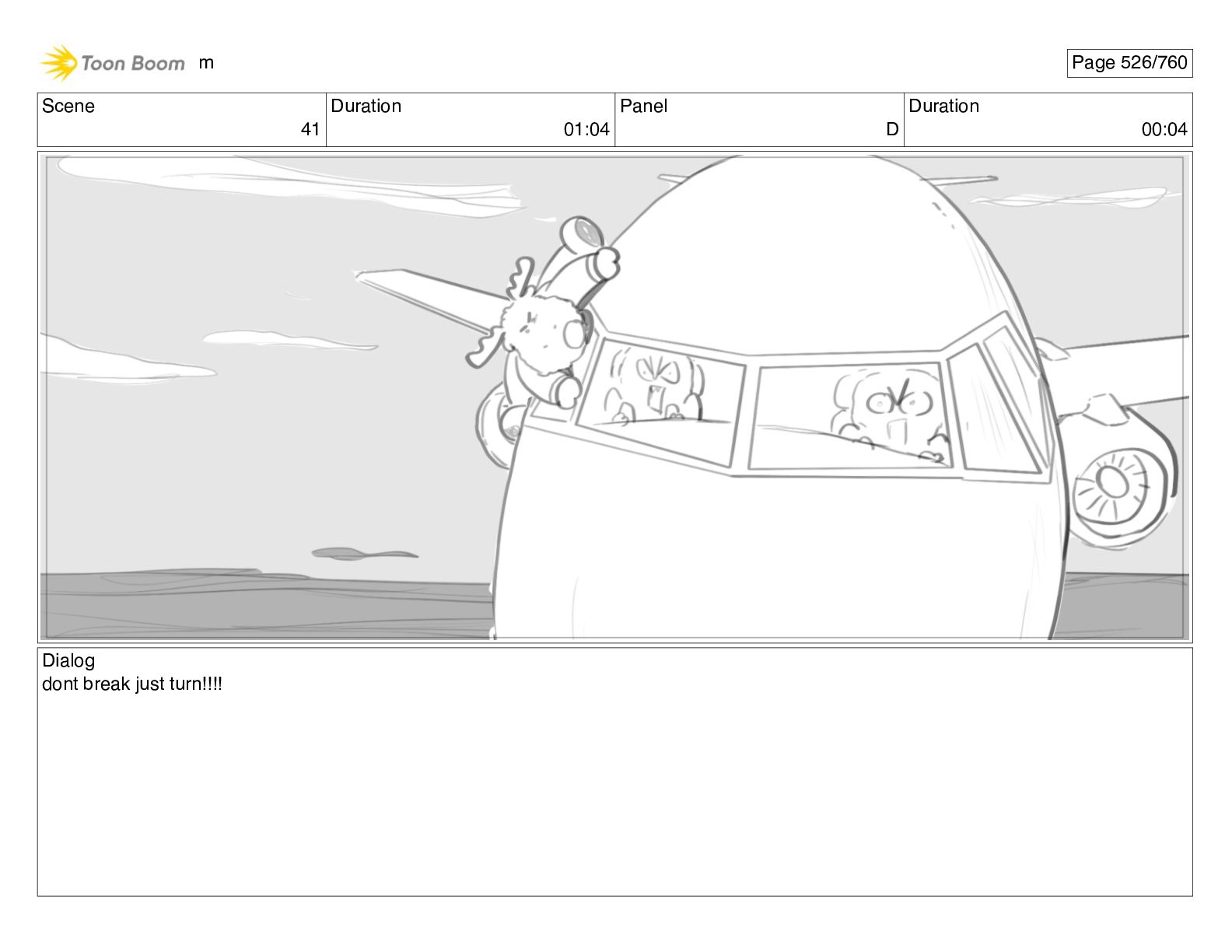 Toon Boom m

Page 526/760

| Scene | Duration | Panel | Duration |
|---|---|---|---|
| 41 | 01:04 | D | 00:04 |

Dialog
dont break just turn!!!!