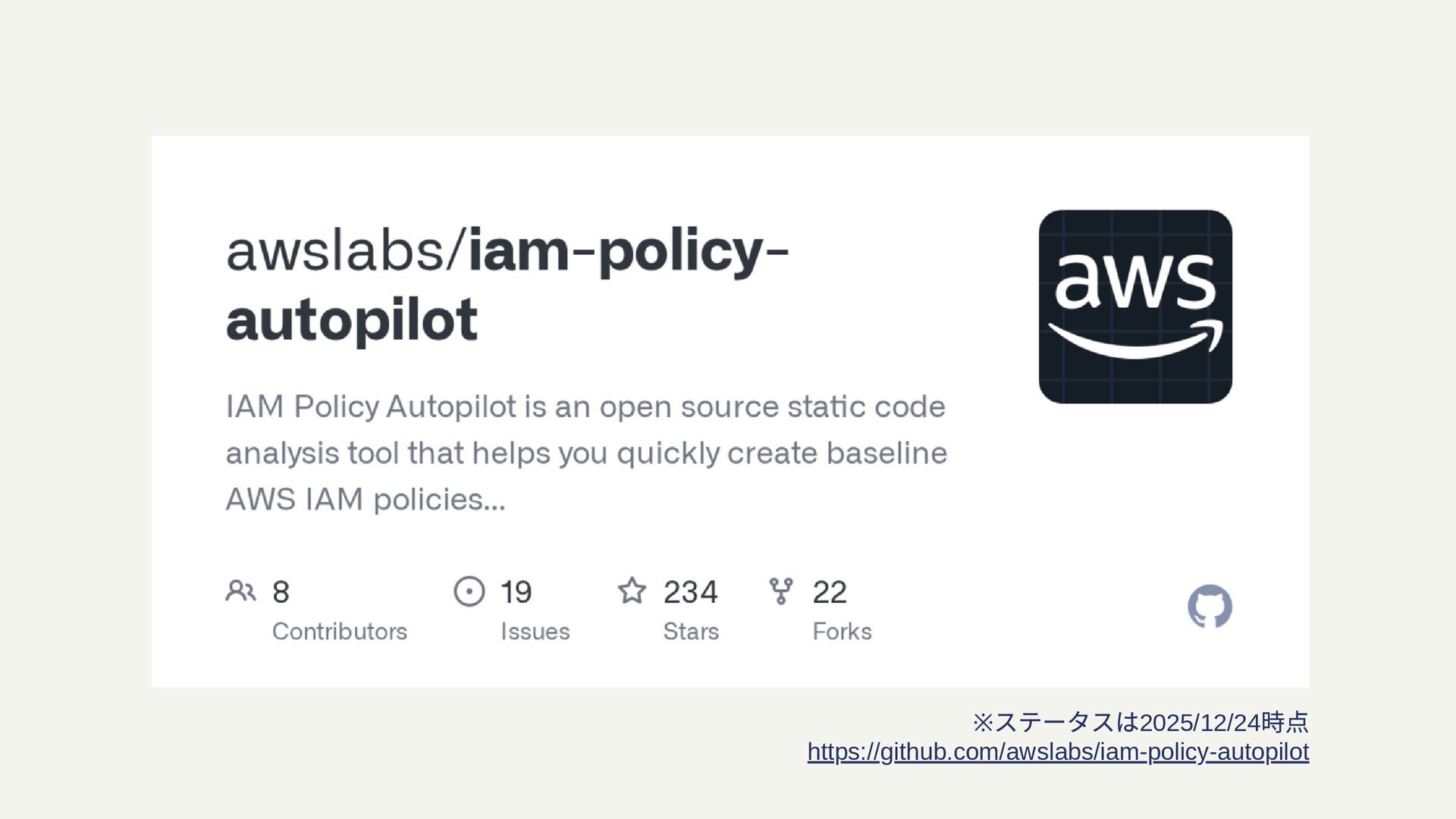 awslabs/iam-policy-autopilot

IAM Policy Autopilot is an open source static code analysis tool that helps you quickly create baseline AWS IAM policies...

aws

8
Contributors

19
Issues

234
Stars

22
Forks

※ステータスは2025/12/24時点
https://github.com/awslabs/iam-policy-autopilot