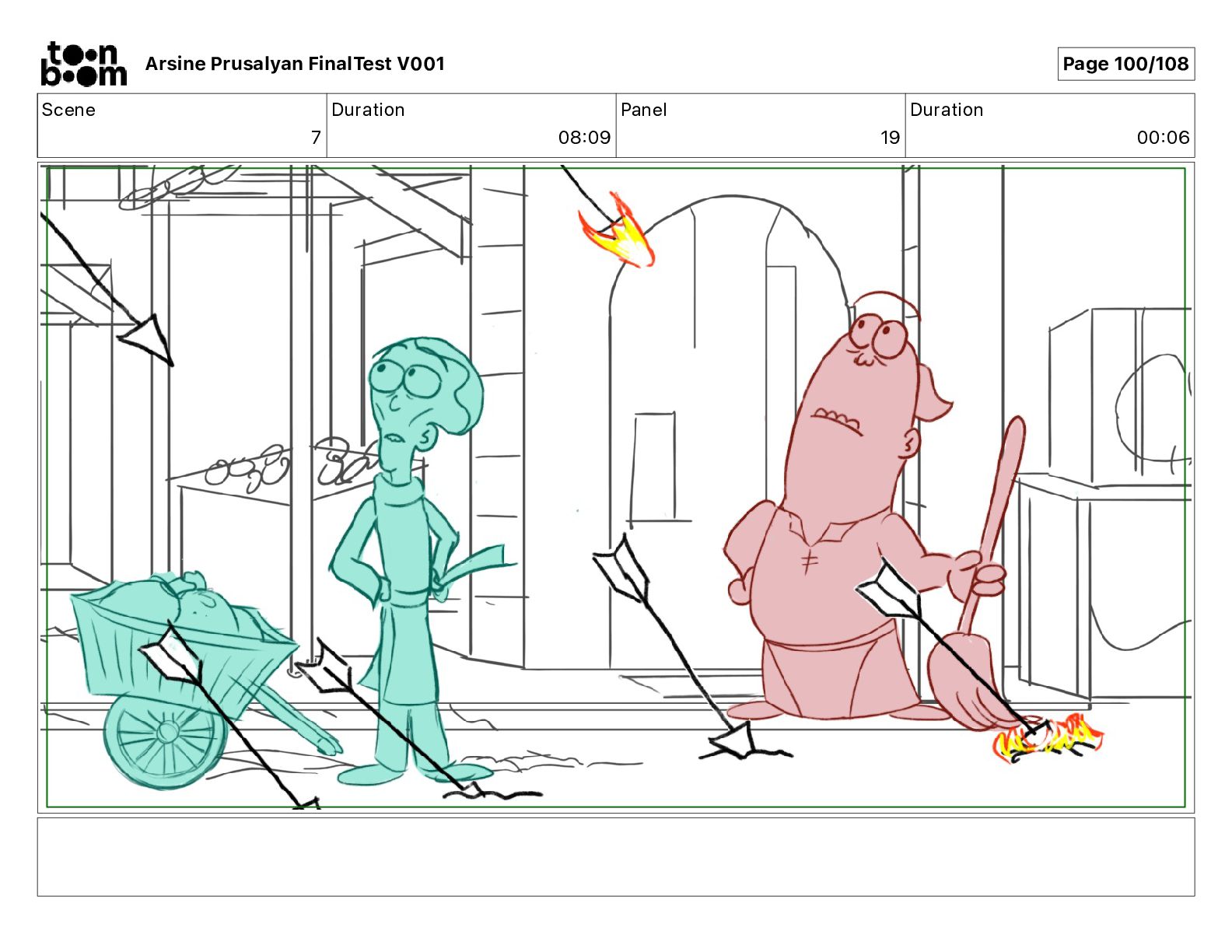 toon boom Arsine Prusalyan FinalTest V001

Page 100/108

| Scene | Duration | Panel | Duration |
|---|---|---|---|
| 7 | 08:09 | 19 | 00:06 |