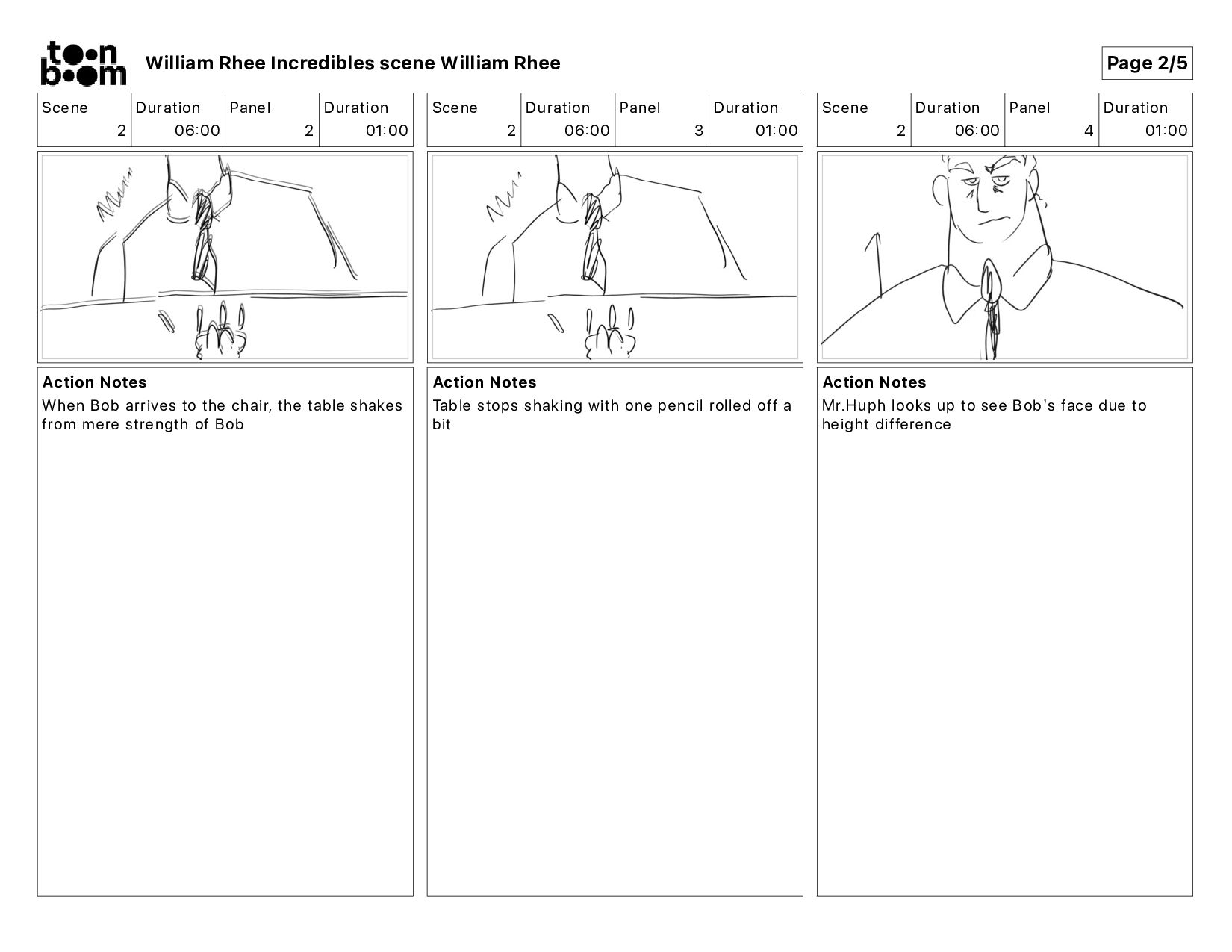 toon boom William Rhee Incredibles scene William Rhee

Page 2/5

| Scene | Duration | Panel | Duration |
|---|---|---|---|
| 2 | 06:00 | 2 | 01:00 |

Action Notes
When Bob arrives to the chair, the table shakes from mere strength of Bob

| Scene | Duration | Panel | Duration |
|---|---|---|---|
| 2 | 06:00 | 3 | 01:00 |

Action Notes
Table stops shaking with one pencil rolled off a bit

| Scene | Duration | Panel | Duration |
|---|---|---|---|
| 2 | 06:00 | 4 | 01:00 |

Action Notes
Mr.Huph looks up to see Bob's face due to height difference