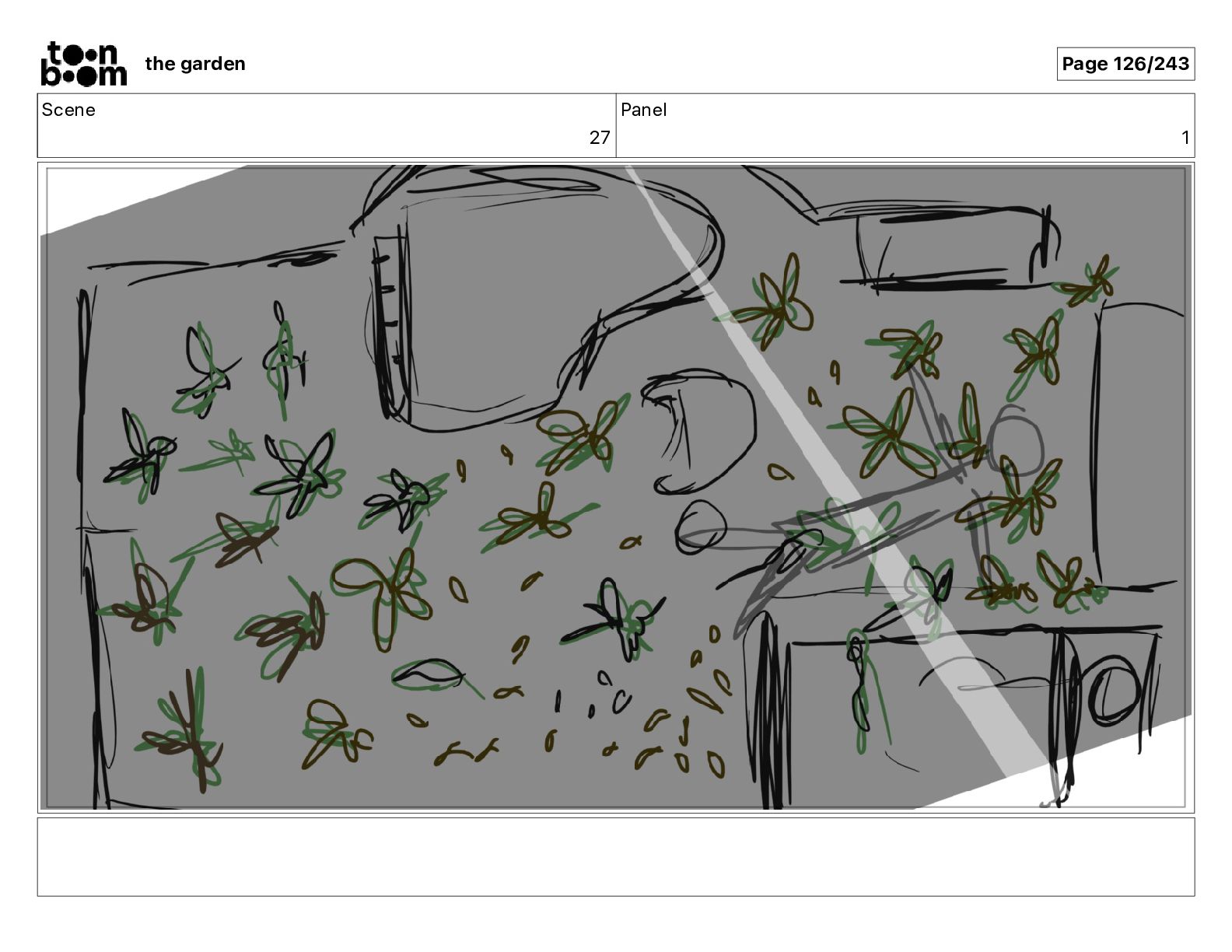 toon boom the garden

Page 126/243

| Scene | Panel |
|---|---|
| 27 | 1 |