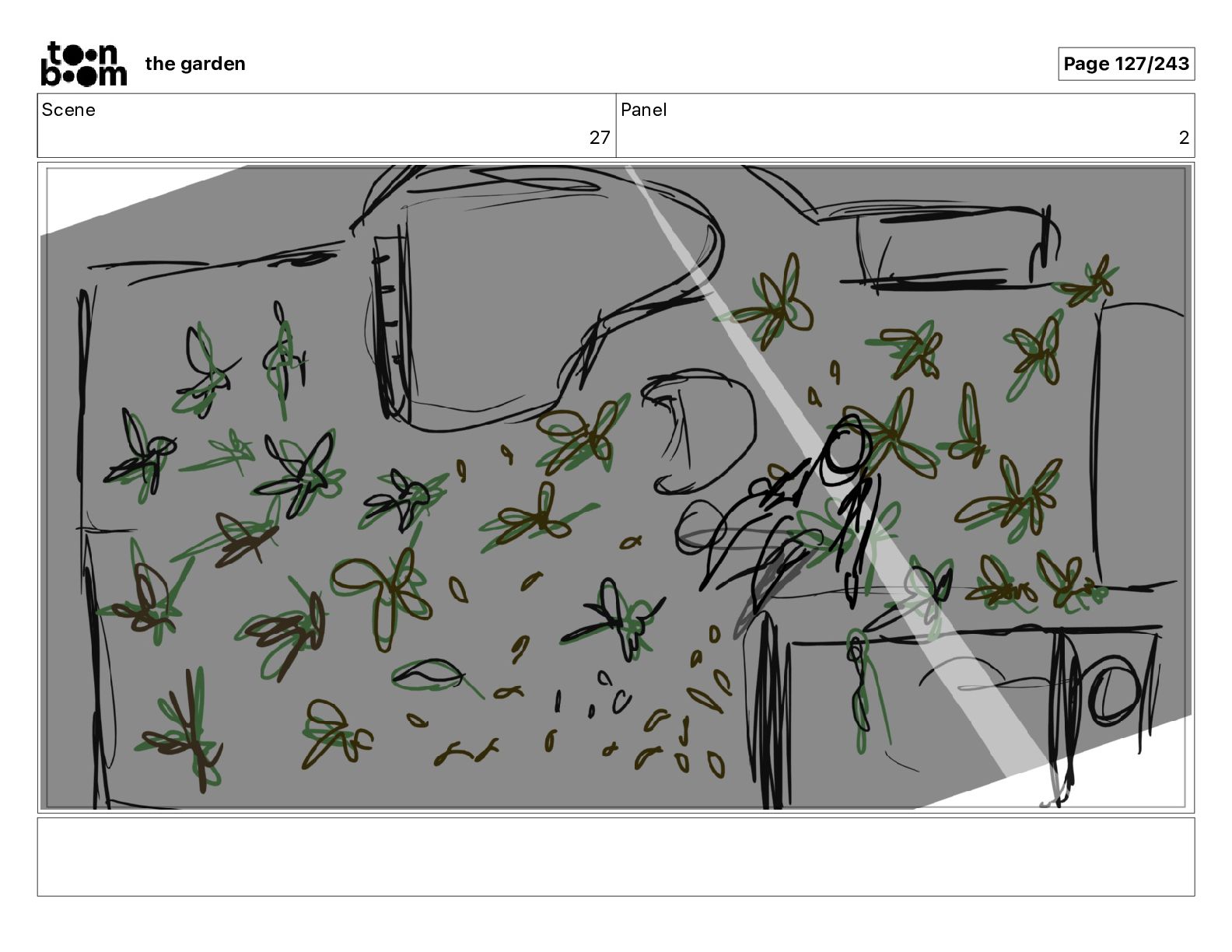 toon boom the garden

Page 127/243

| Scene | Panel |
|---|---|
| 27 | 2 |