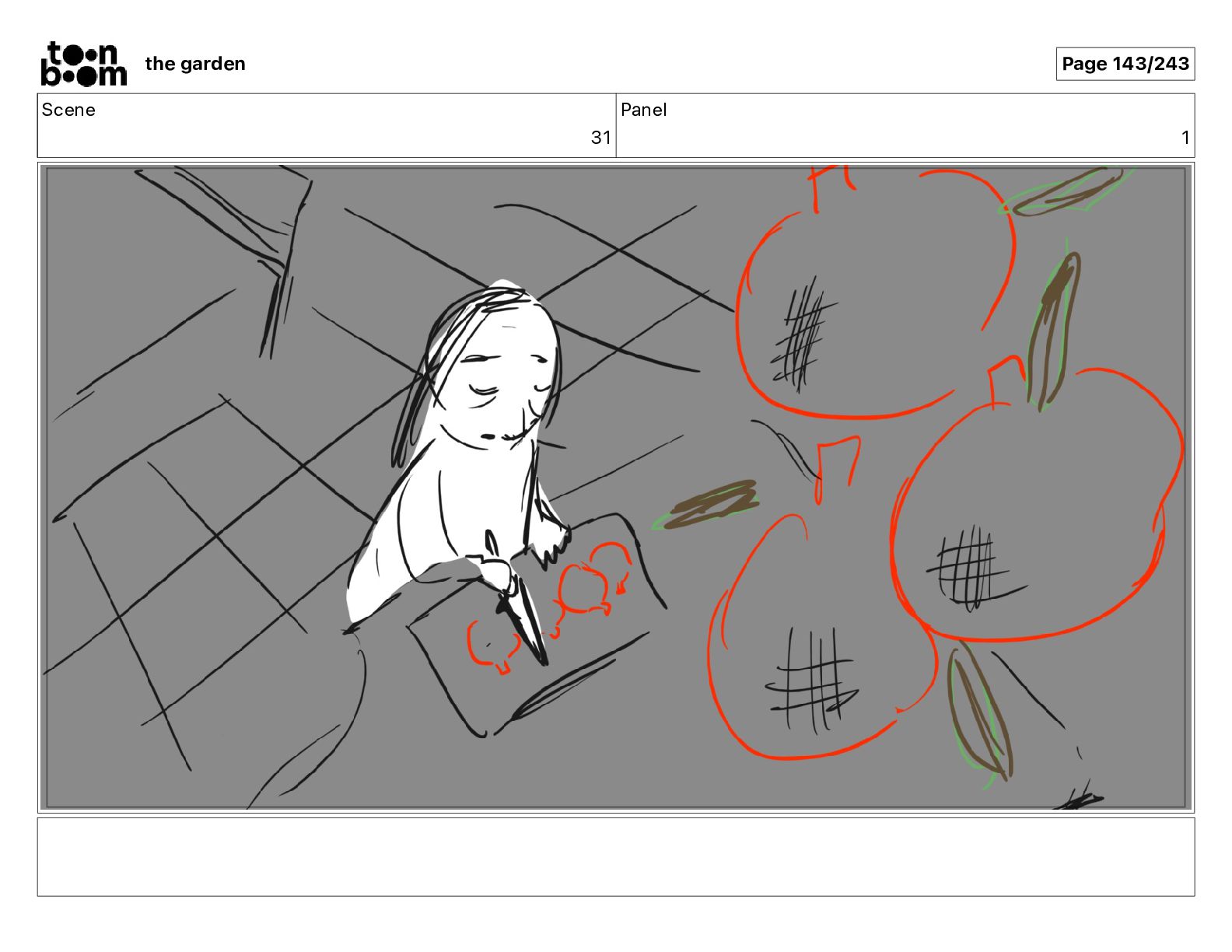 toon boom the garden

Page 143/243

| Scene | Panel |
|---|---|
| 31 | 1 |