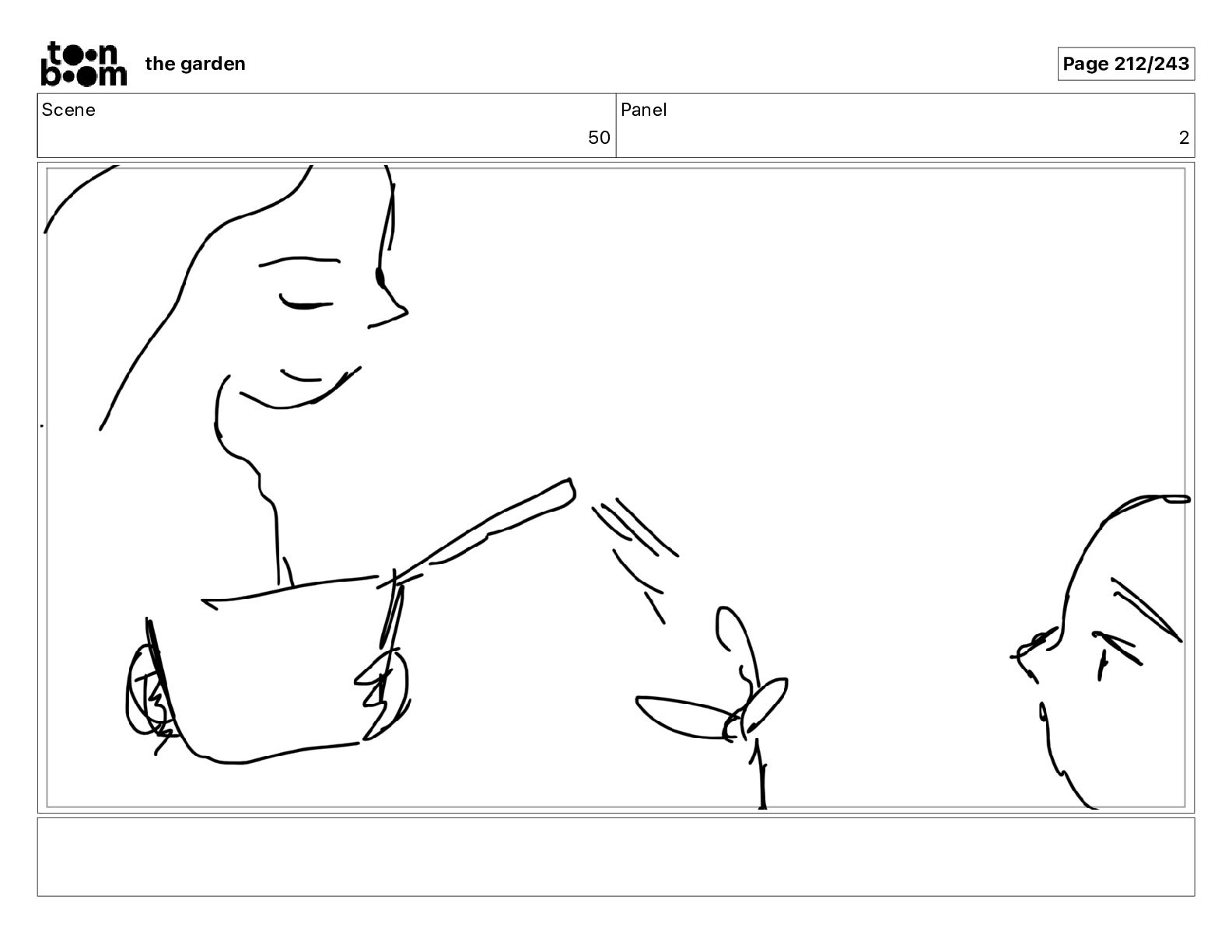 toon boom the garden

Page 212/243

| Scene | Panel |
|---|---|
| 50 | 2 |