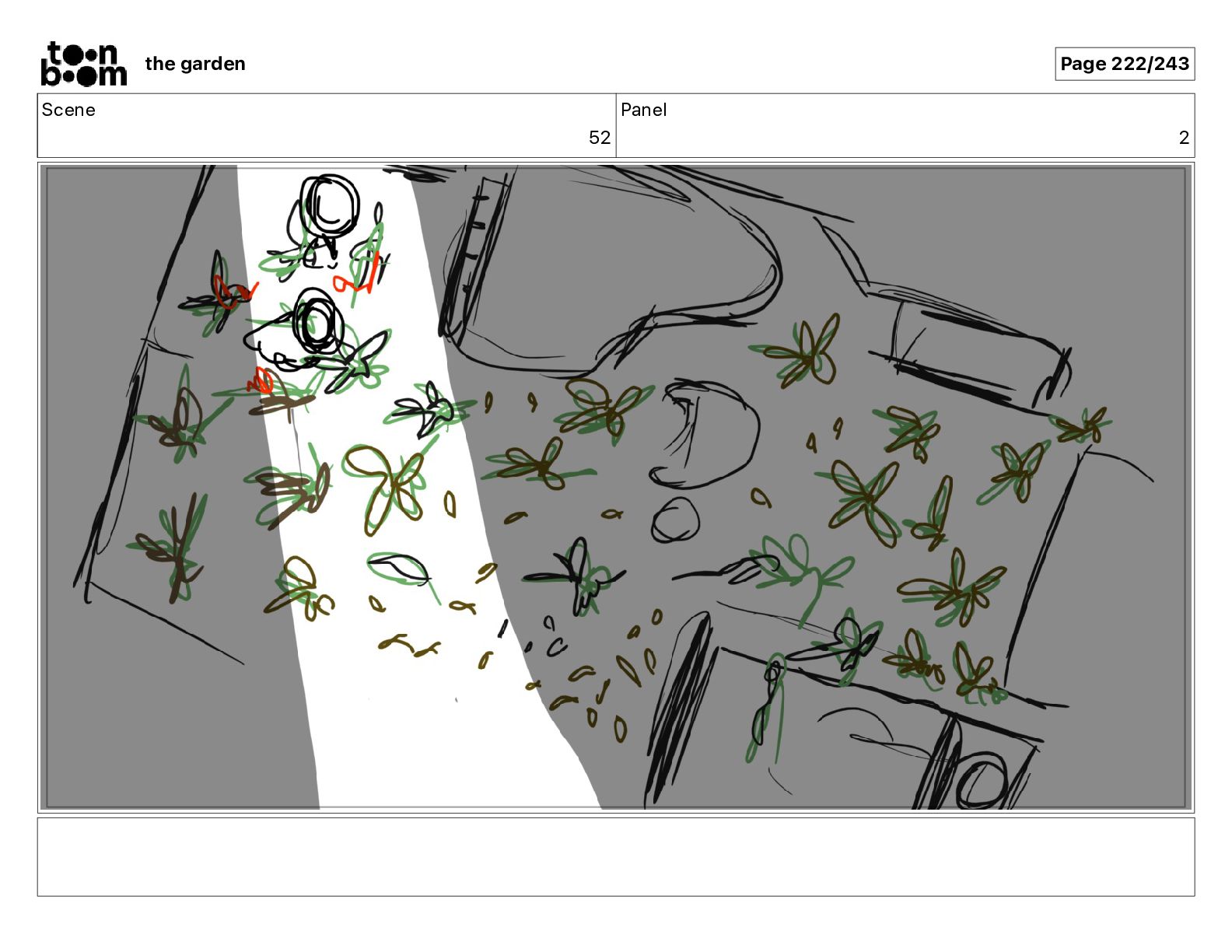 toon boom the garden

Page 222/243

| Scene | Panel |
|---|---|
| 52 | 2 |