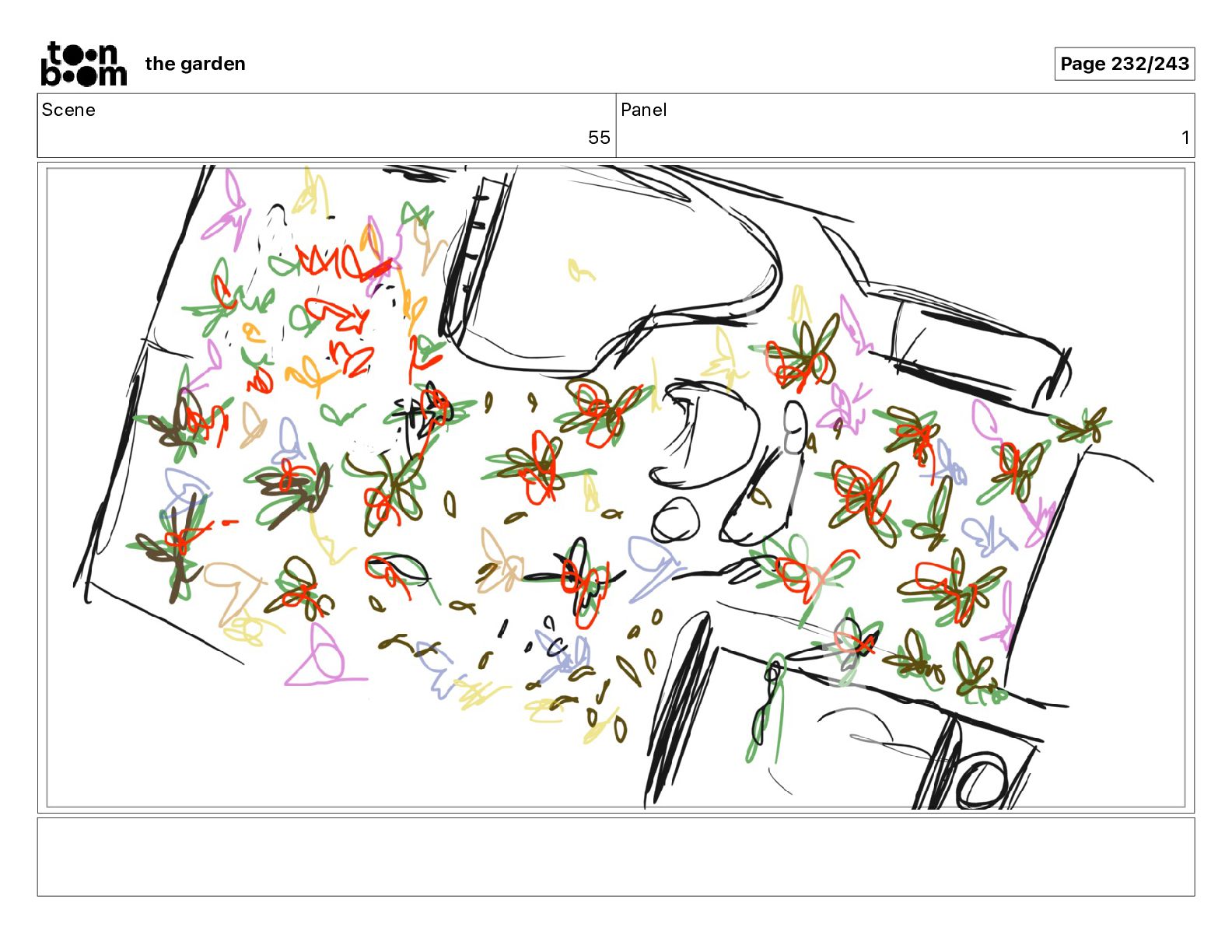 toon boom the garden

Page 232/243

| Scene | Panel |
|---|---|
| 55 | 1 |