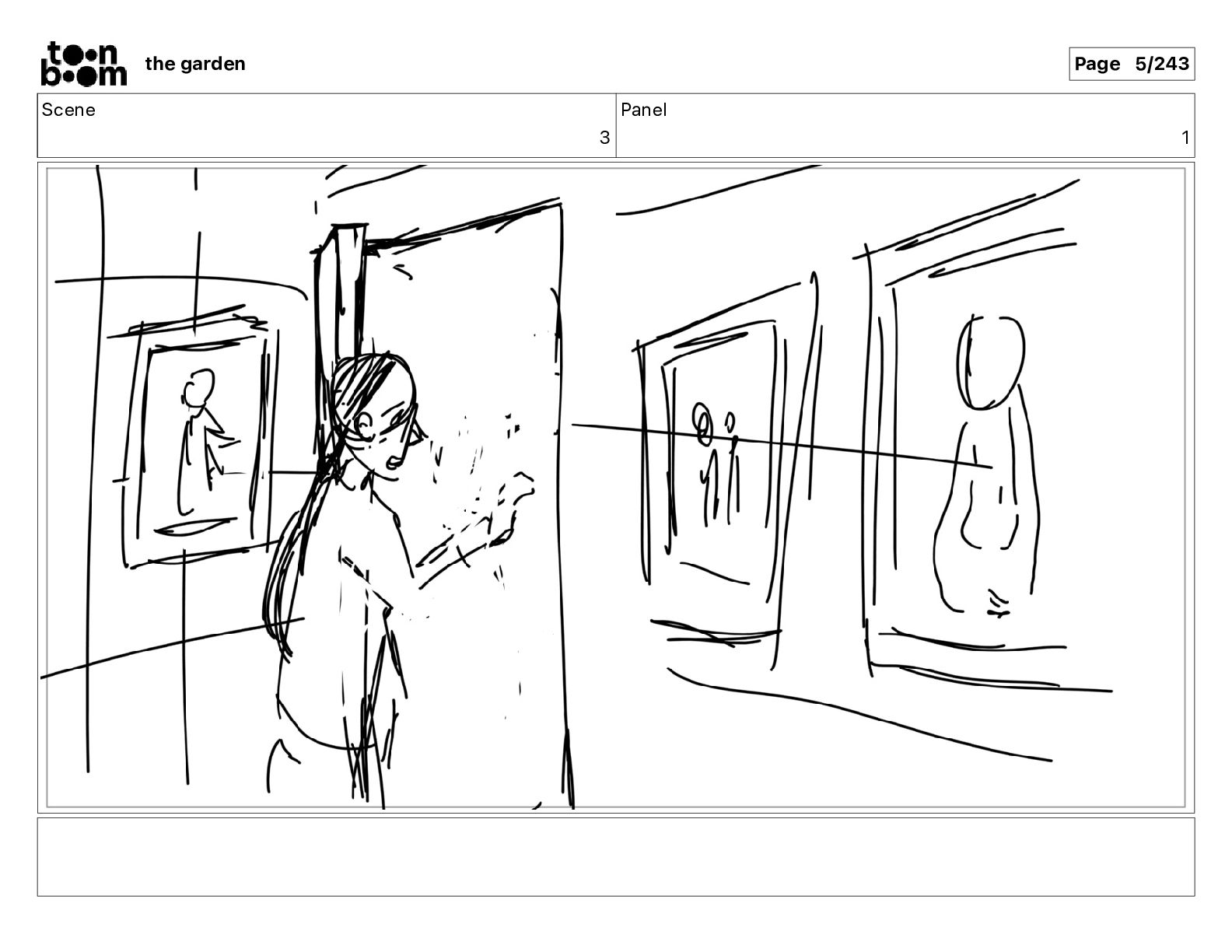 toon boom the garden

Page 5/243

| Scene | Panel |
|---|---|
| 3 | 1 |