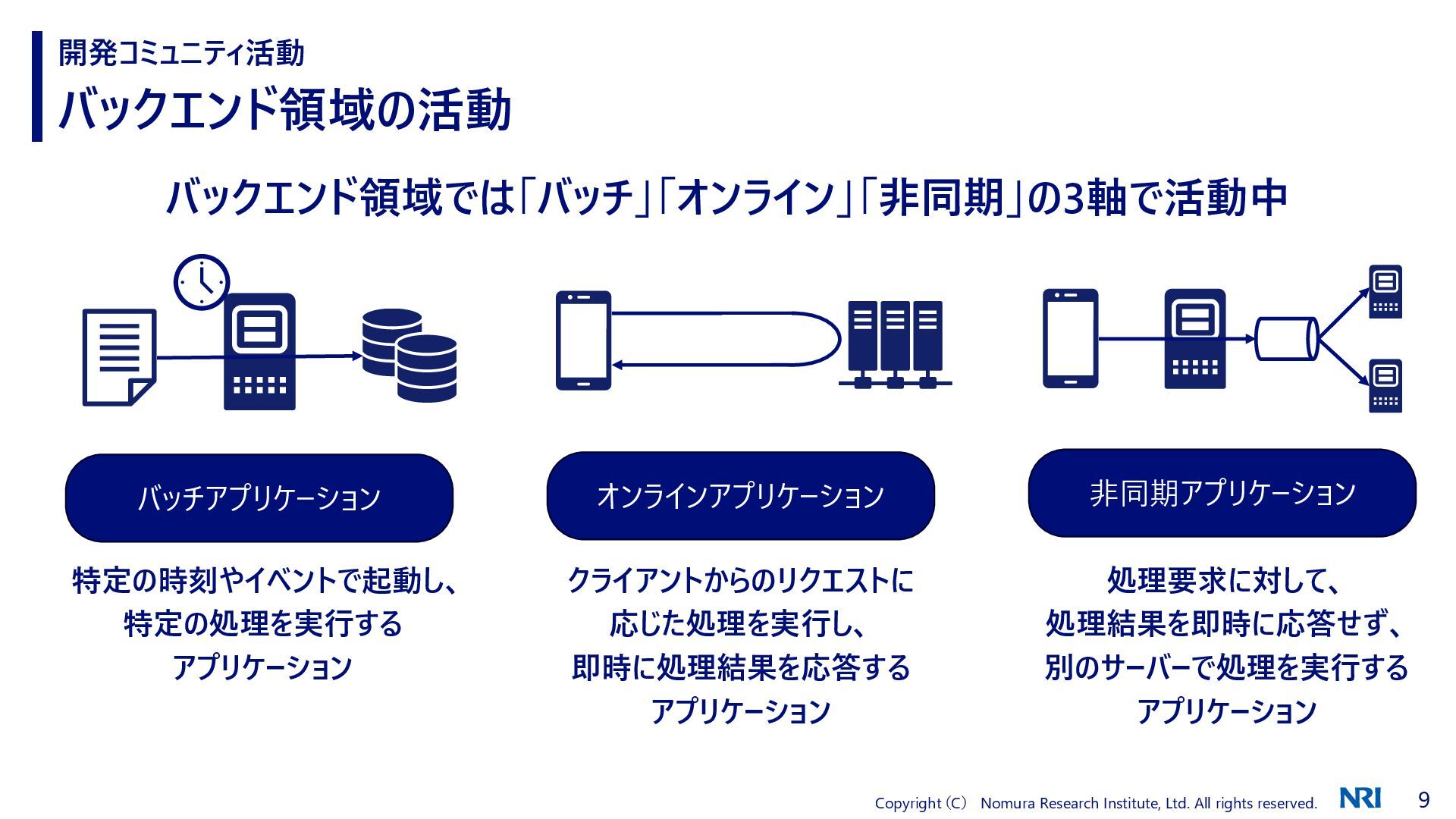 開発コミュニティ活動
バックエンド領域の活動

バックエンド領域では「バッチ」「オンライン」「非同期」の3軸で活動中

バッチアプリケーション

特定の時刻やイベントで起動し、特定の処理を実行するアプリケーション

オンラインアプリケーション

クライアントからのリクエストに応じた処理を実行し、即時に処理結果を応答するアプリケーション

非同期アプリケーション

処理要求に対して、処理結果を即時に応答せず、別のサーバーで処理を実行するアプリケーション

Copyright (C) Nomura Research Institute, Ltd. All rights reserved. NRI 9