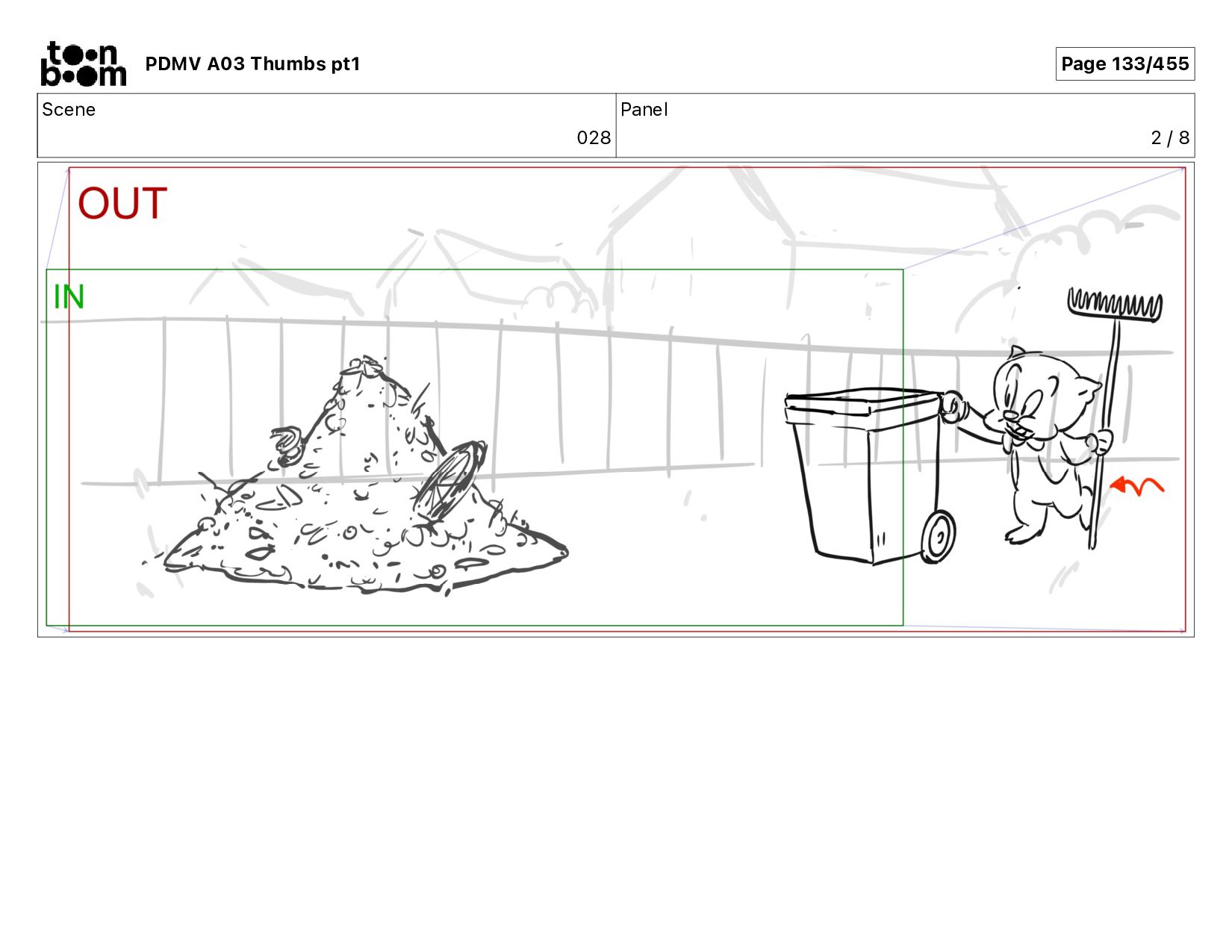 toon boom PDMV A03 Thumbs pt1

Page 133/455

| Scene | Panel |
|---|---|
| 028 | 2 / 8 |

OUT

IN