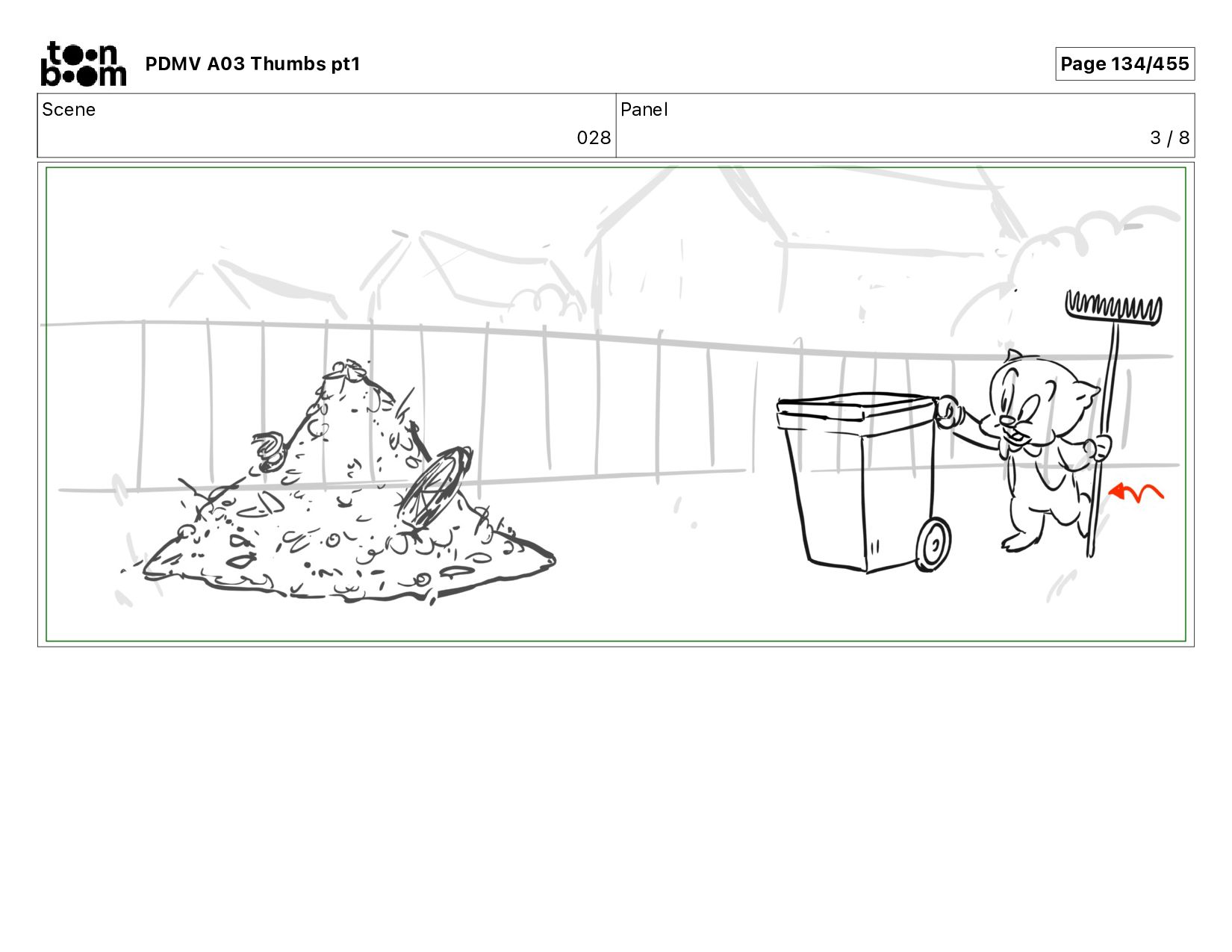 toon boom PDMV A03 Thumbs pt1

Page 134/455

| Scene | Panel |
|---|---|
| 028 | 3 / 8 |