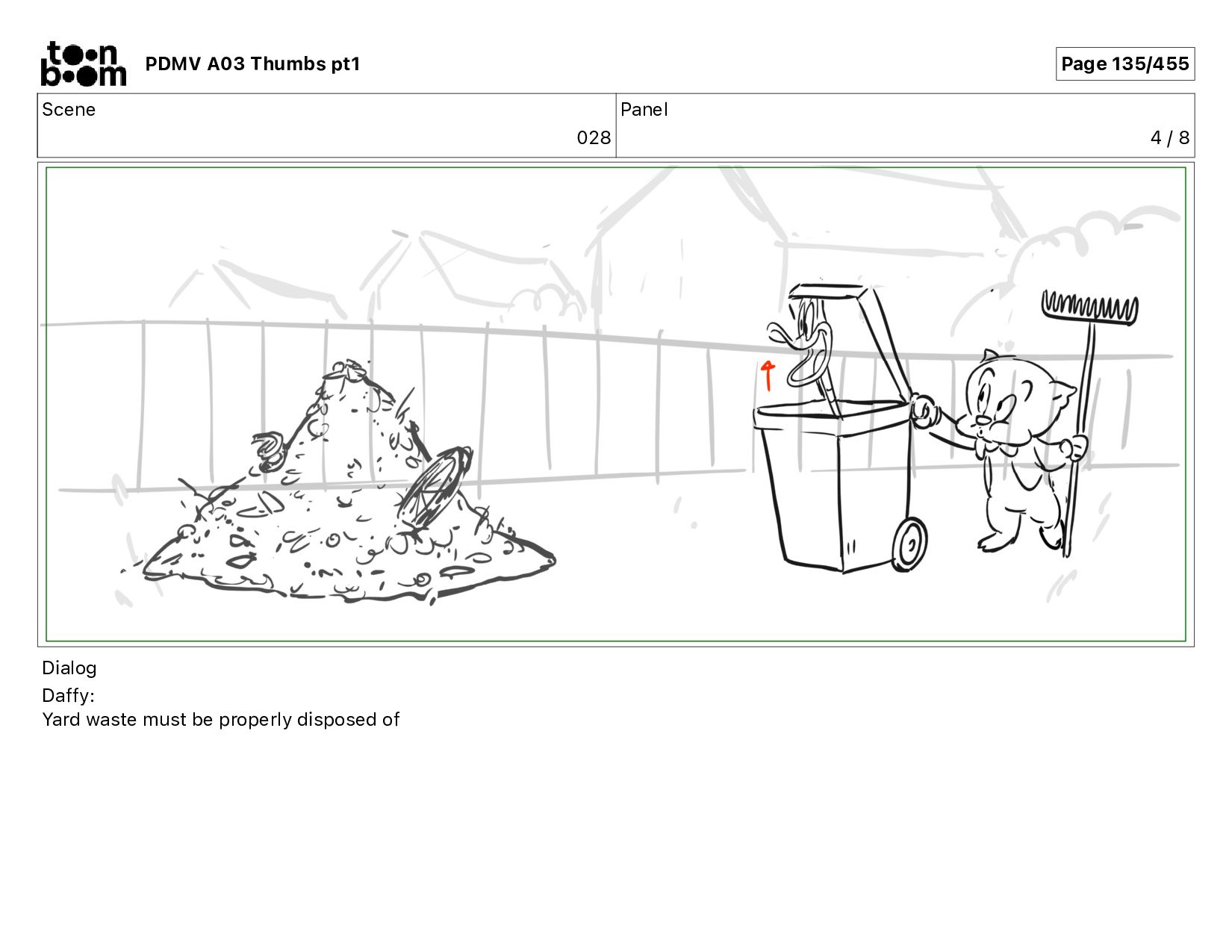 toon boom PDMV A03 Thumbs pt1

Page 135/455

| Scene | Panel |
|---|---|
| 028 | 4 / 8 |

Dialog
Daffy:
Yard waste must be properly disposed of