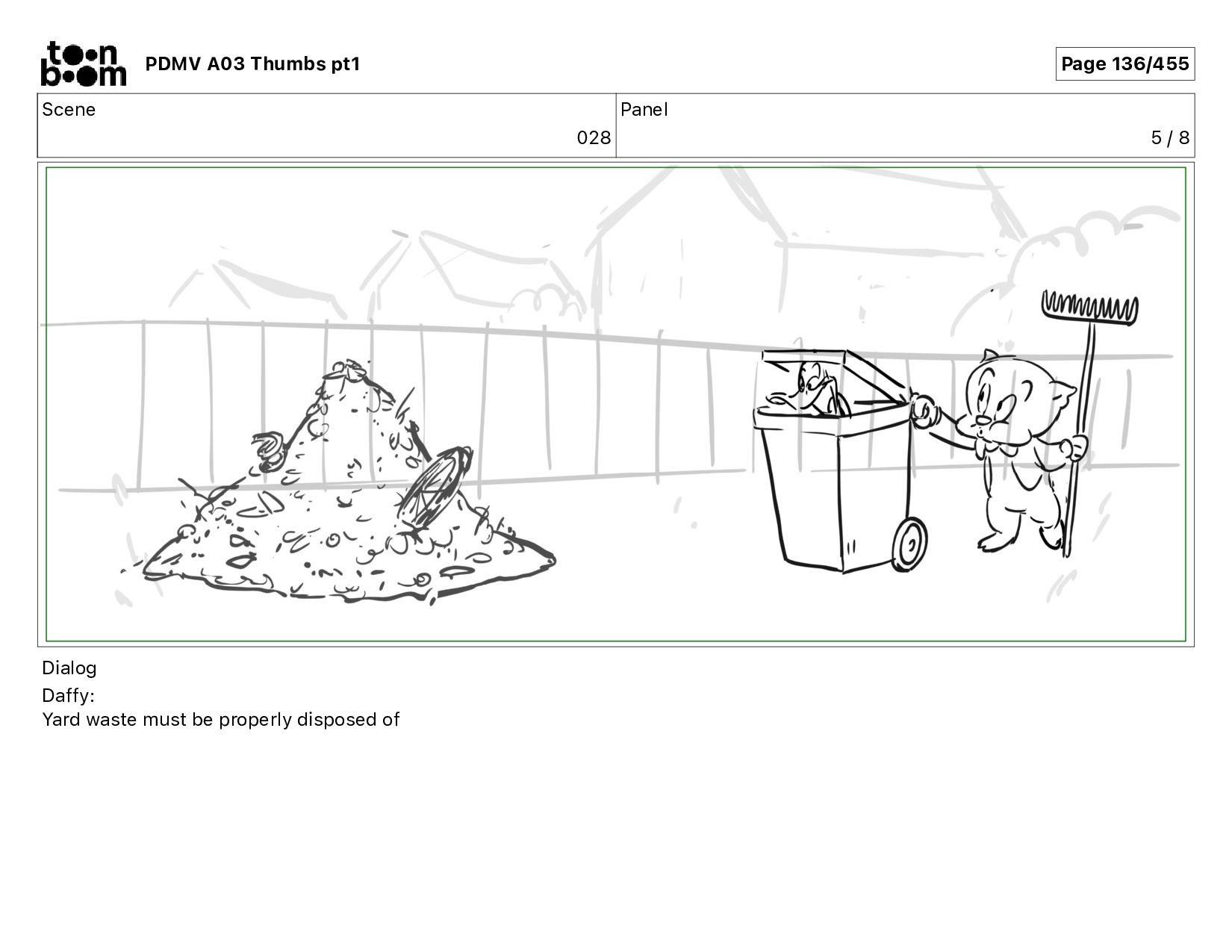 toon boom

PDMV A03 Thumbs pt1

Page 136/455

| Scene | Panel |
|---|---|
| 028 | 5 / 8 |

Dialog

Daffy:

Yard waste must be properly disposed of