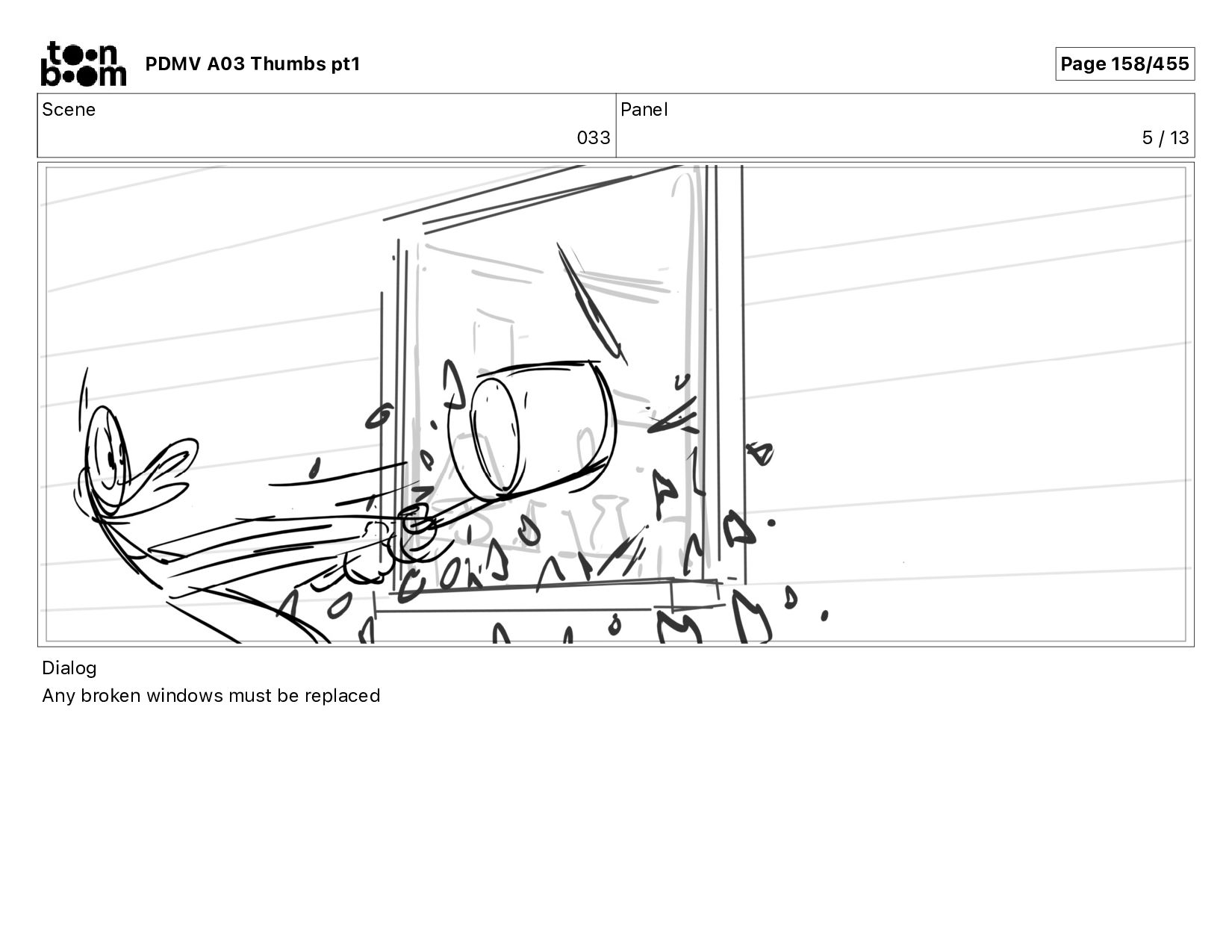 toon boom PDMV A03 Thumbs pt1

Page 158/455

| Scene | Panel |
|---|---|
| 033 | 5 / 13 |

Dialog
Any broken windows must be replaced