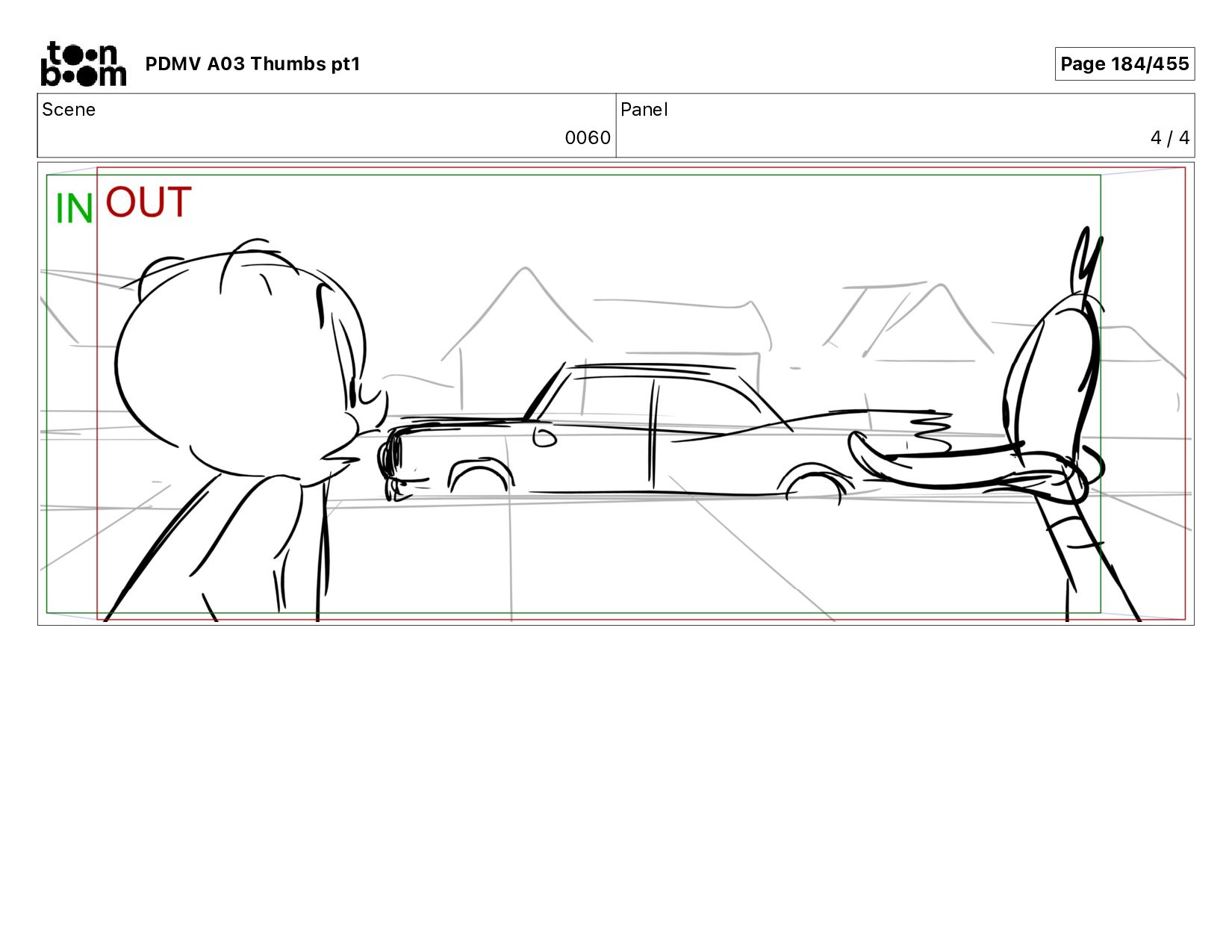 toon boom PDMV A03 Thumbs pt1

Page 184/455

| Scene | Panel |
|---|---|
| 0060 | 4 / 4 |

IN OUT