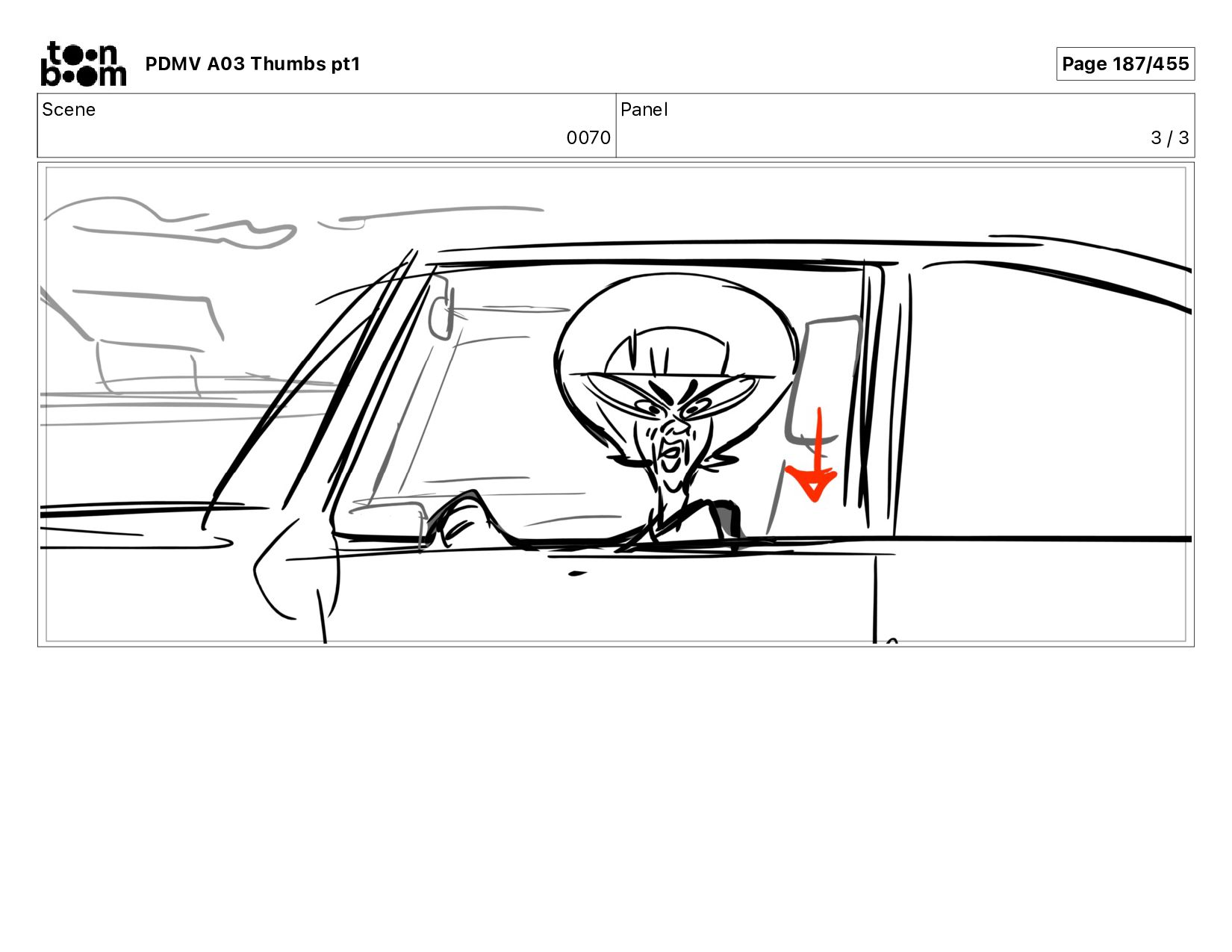 toon boom PDMV A03 Thumbs pt1

Page 187/455

| Scene | Panel |
|---|---|
| 0070 | 3 / 3 |