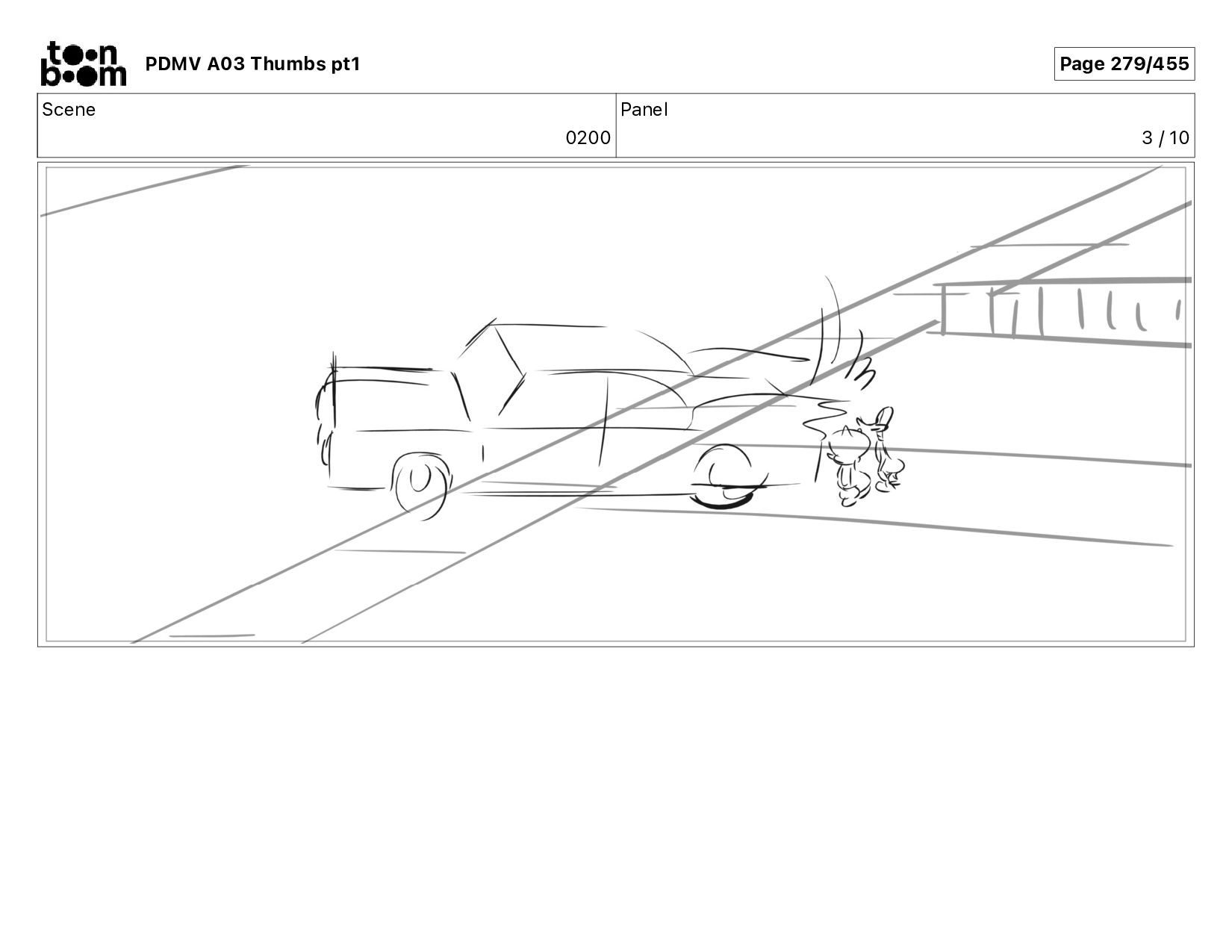 toon boom PDMV A03 Thumbs pt1

Page 279/455

| Scene | Panel |
|---|---|
| 0200 | 3 / 10 |