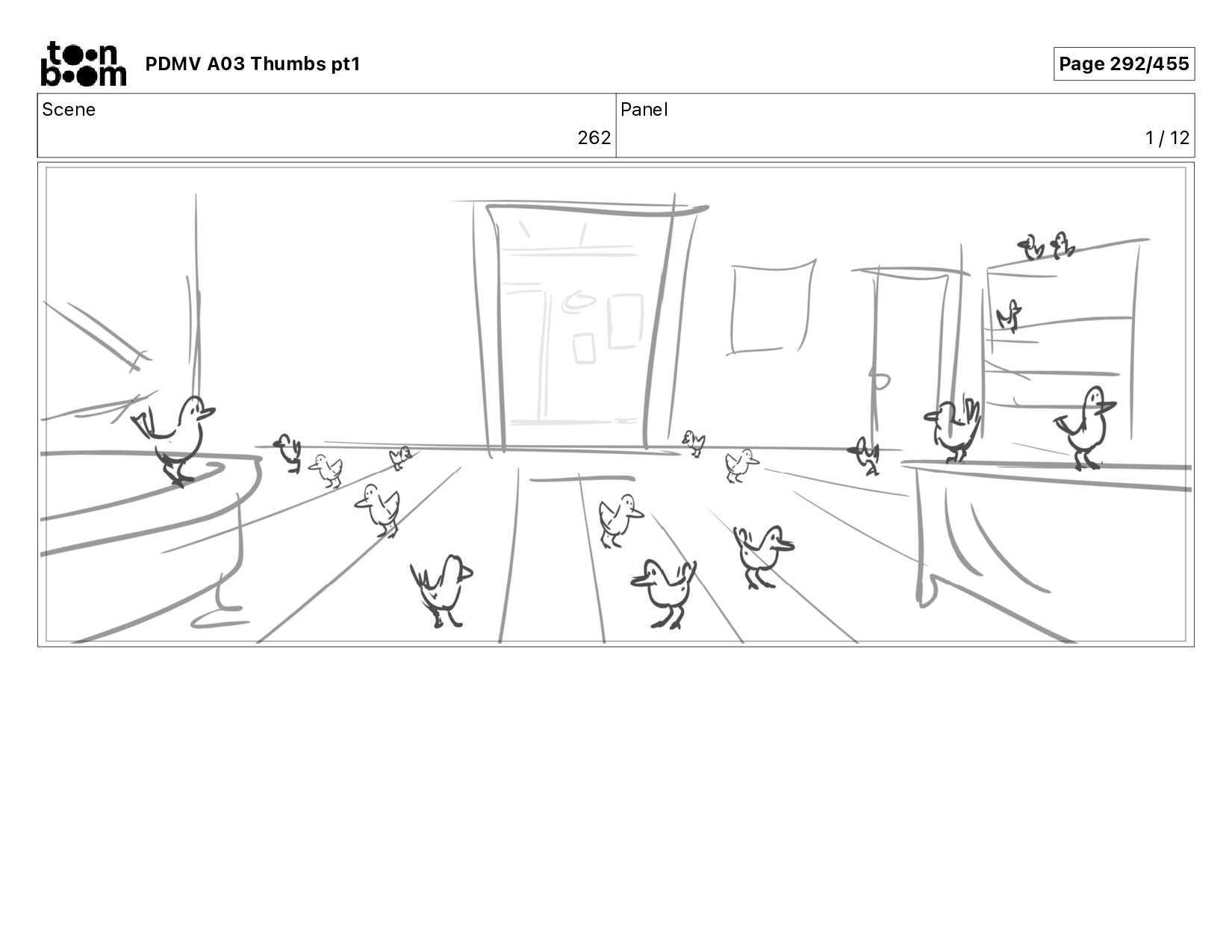 toon boom PDMV A03 Thumbs pt1

Page 292/455

| Scene | Panel |
|---|---|
| 262 | 1 / 12 |