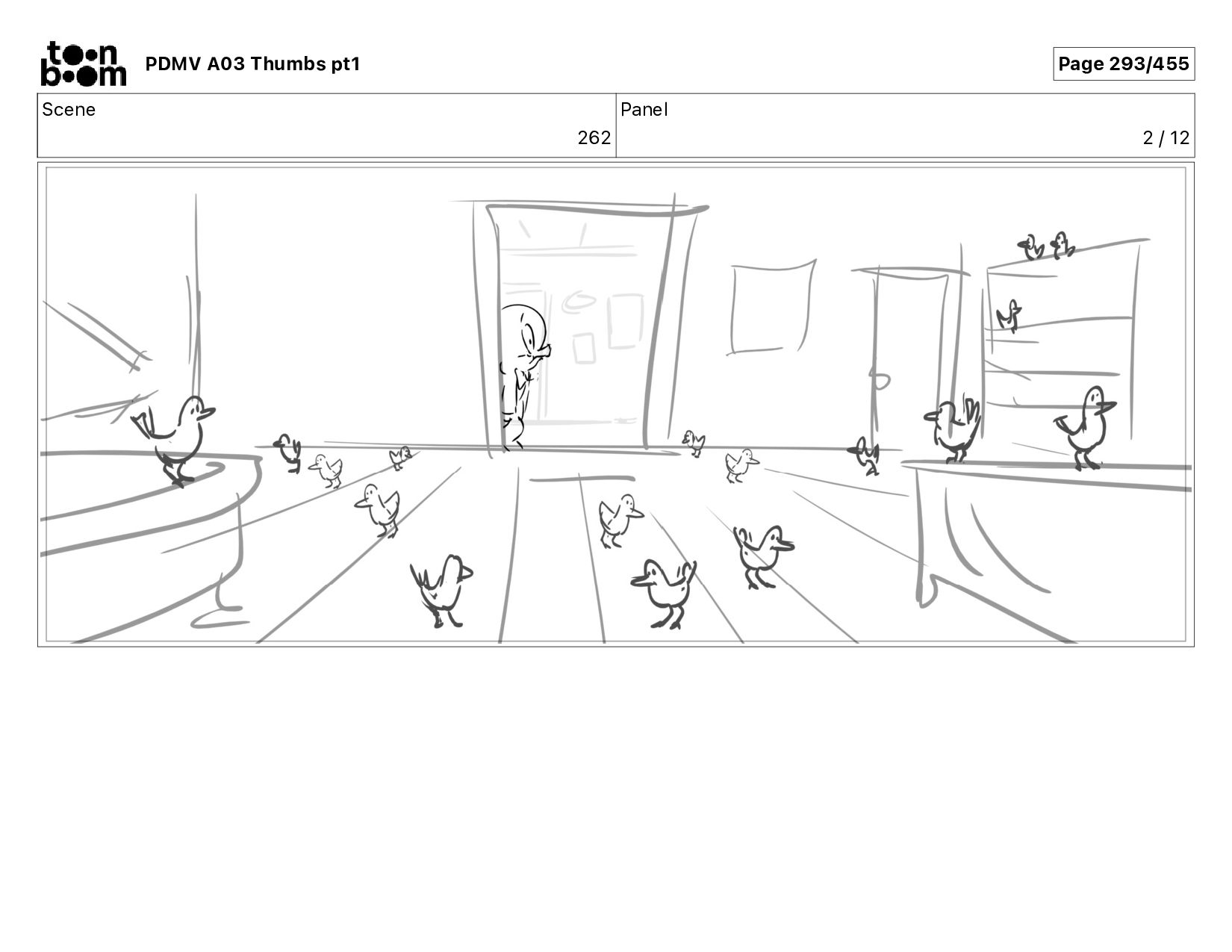 toon boom PDMV A03 Thumbs pt1

Page 293/455

| Scene | Panel |
|---|---|
| 262 | 2 / 12 |