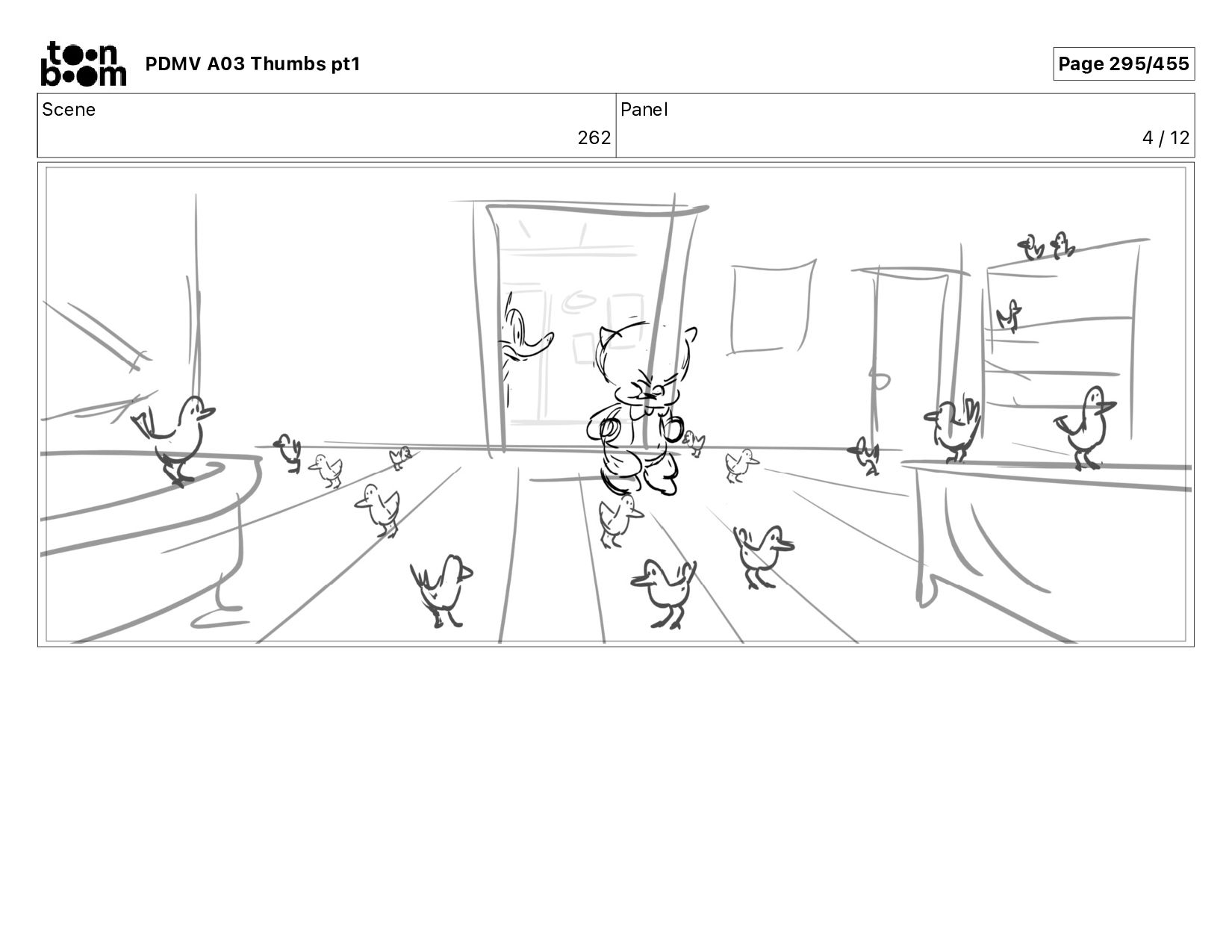 toon boom PDMV A03 Thumbs pt1

Page 295/455

| Scene | Panel |
|---|---|
| 262 | 4 / 12 |