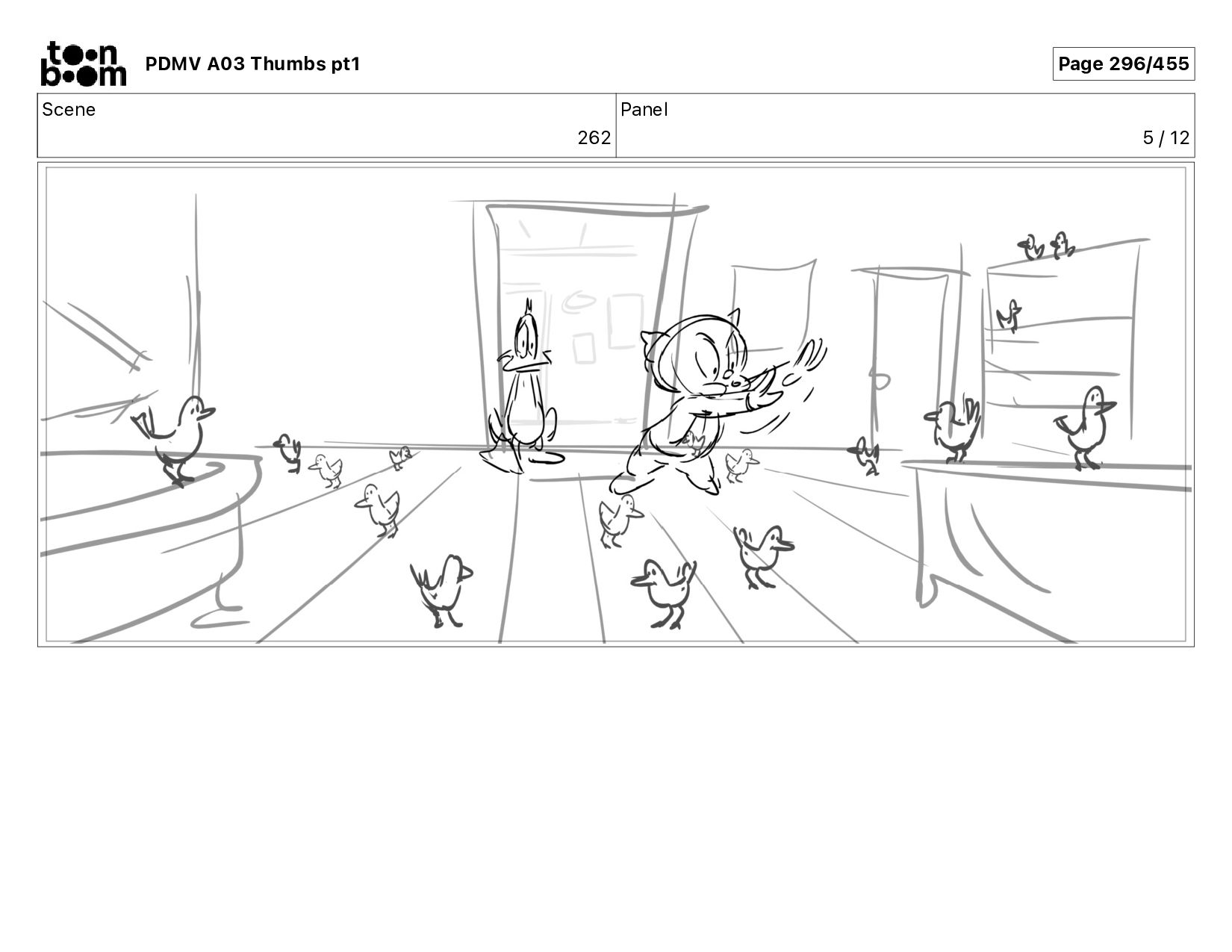 toon boom PDMV A03 Thumbs pt1

Page 296/455

| Scene | Panel |
|---|---|
| 262 | 5 / 12 |