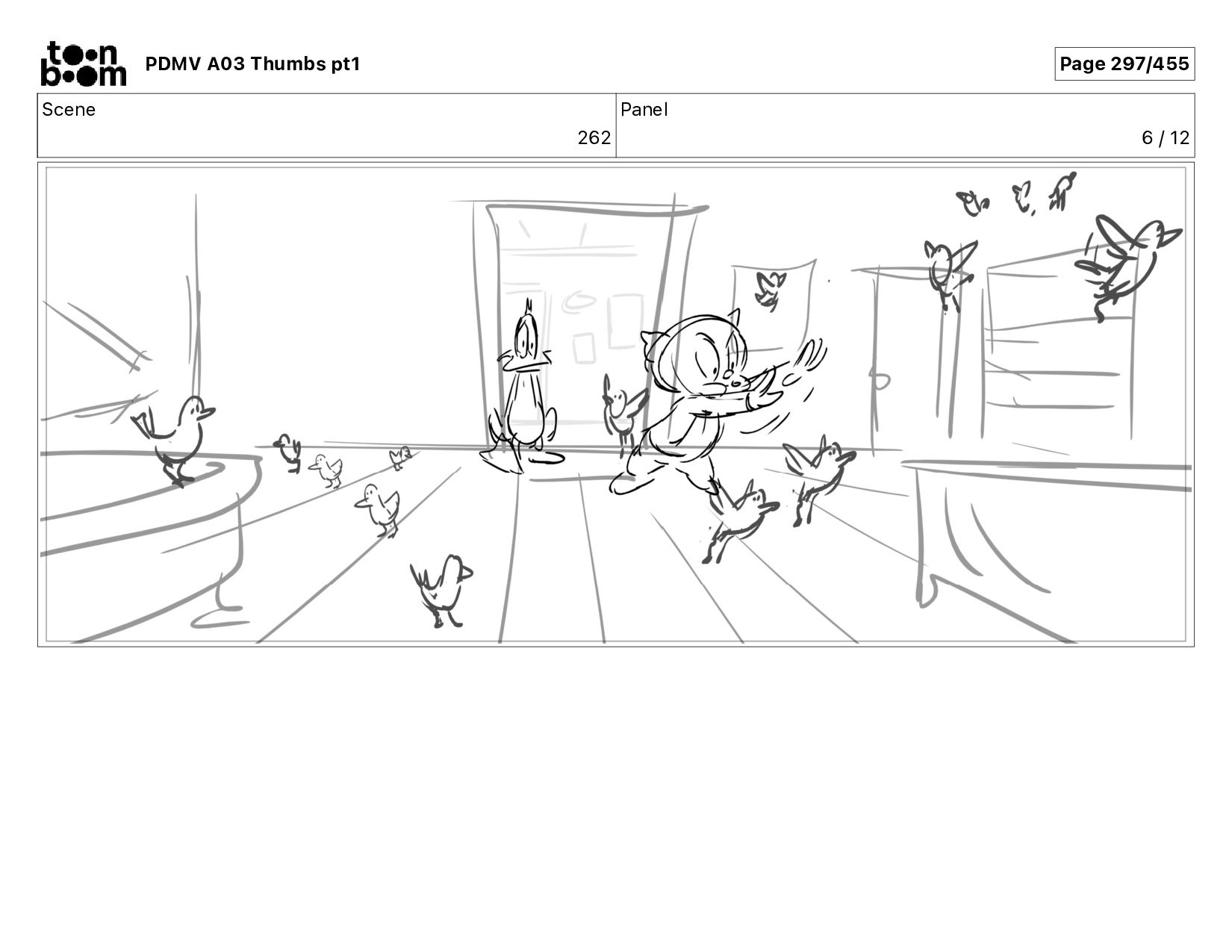 toon boom

PDMV A03 Thumbs pt1

Page 297/455

| Scene | Panel |
|---|---|
| 262 | 6 / 12 |