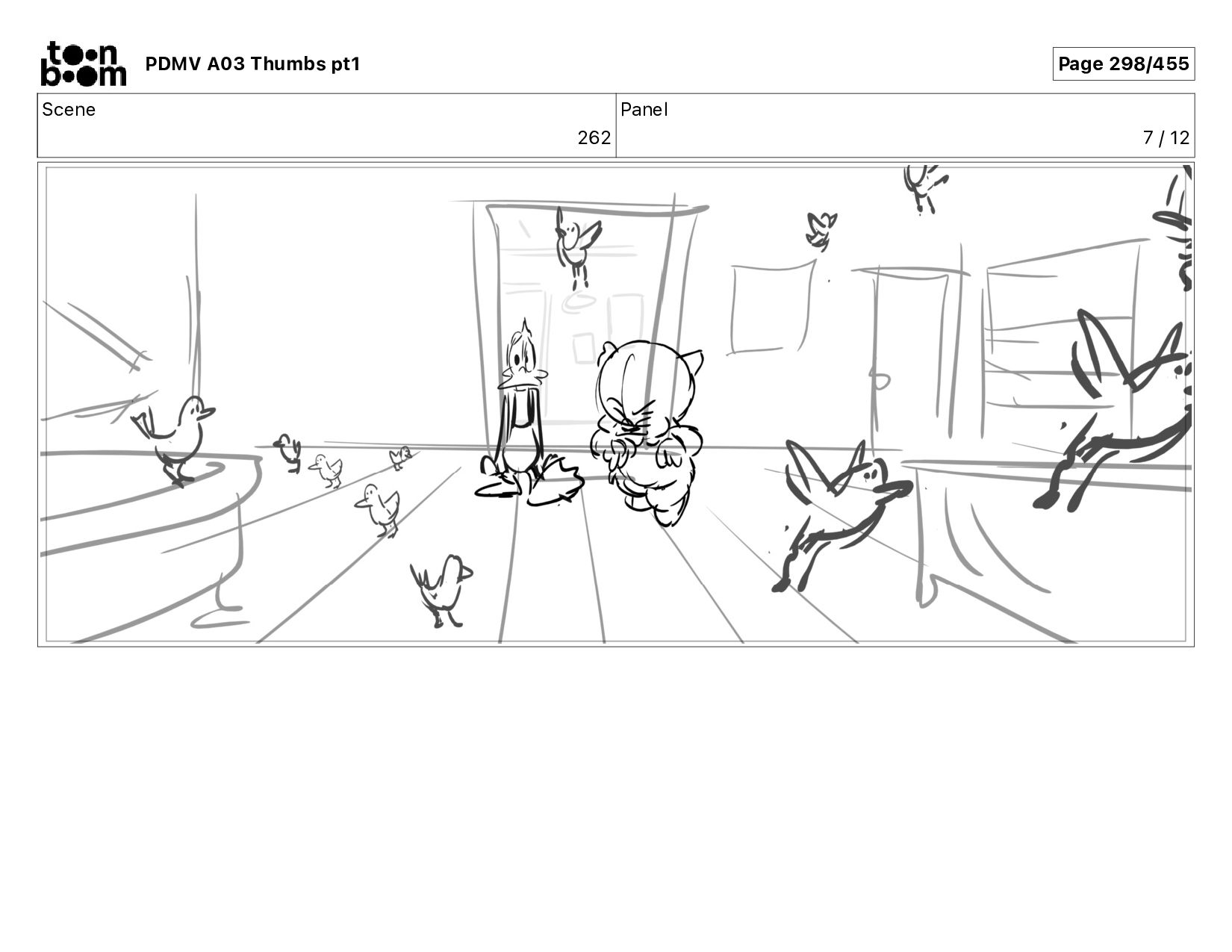 toon boom

PDMV A03 Thumbs pt1

Page 298/455

| Scene | Panel |
|---|---|
| 262 | 7 / 12 |