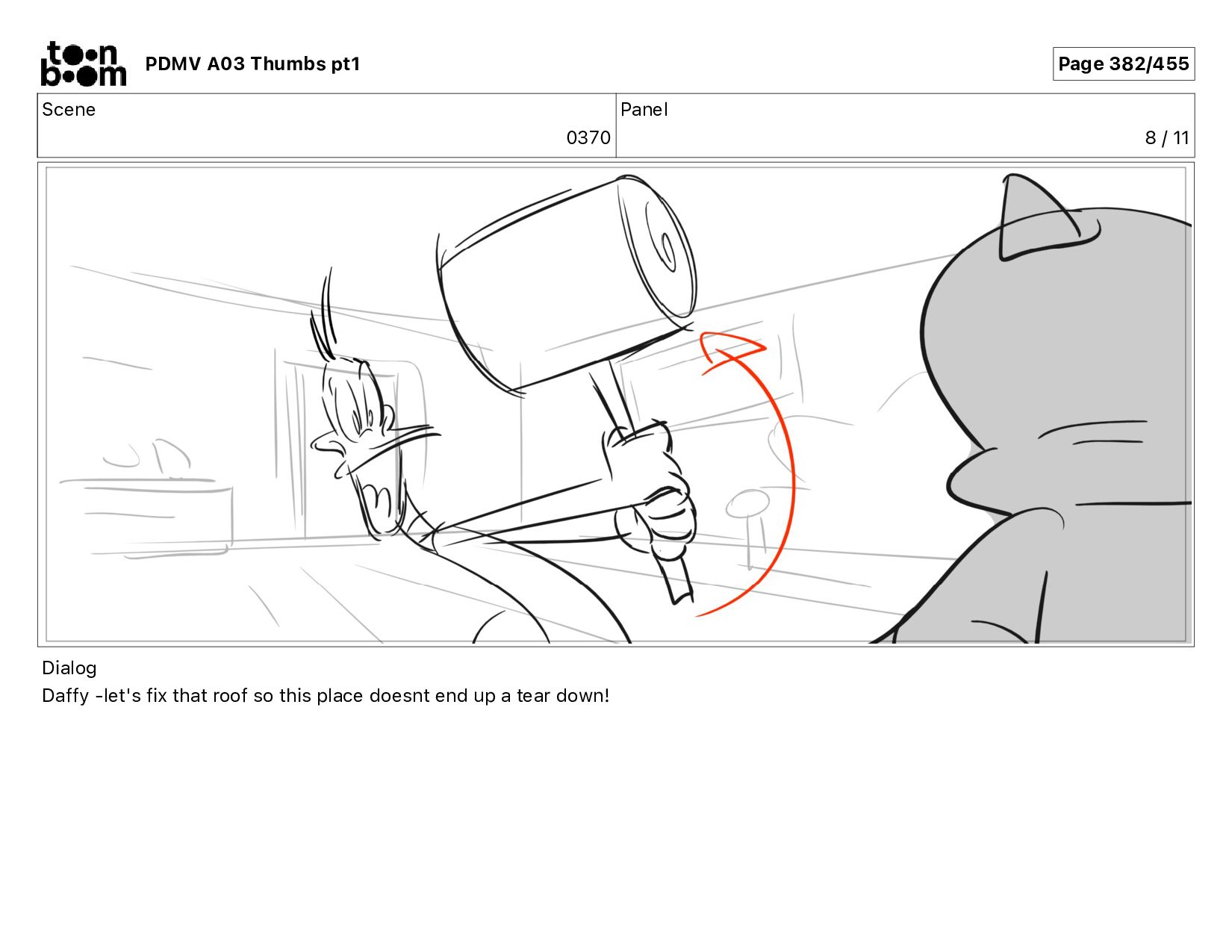 toon boom PDMV A03 Thumbs pt1

Page 382/455

| Scene | Panel |
|---|---|
| 0370 | 8 / 11 |

Dialog
Daffy -let's fix that roof so this place doesnt end up a tear down!