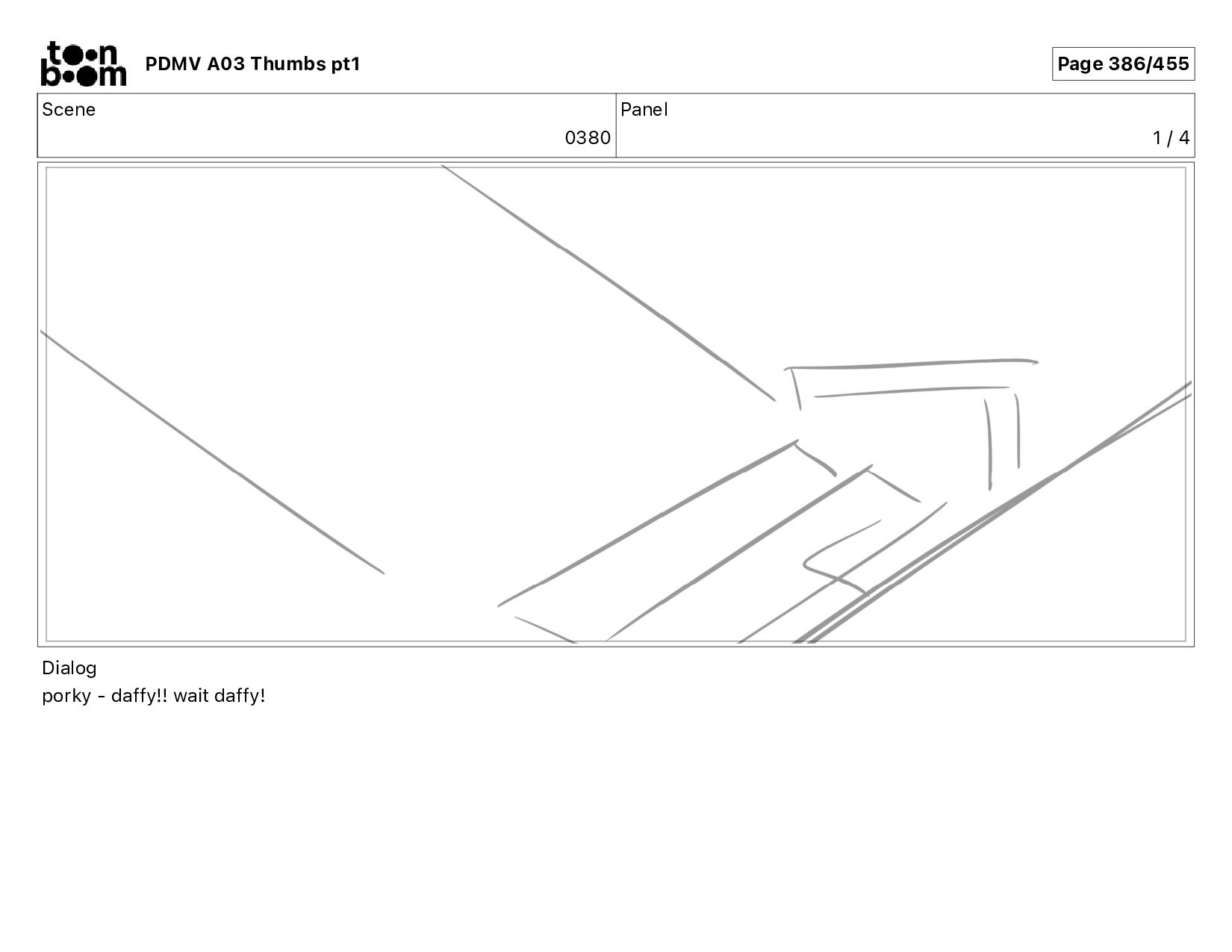 toon boom PDMV A03 Thumbs pt1

Page 386/455

| Scene | Panel |
|---|---|
| 0380 | 1 / 4 |

Dialog
porky - daffy!! wait daffy!