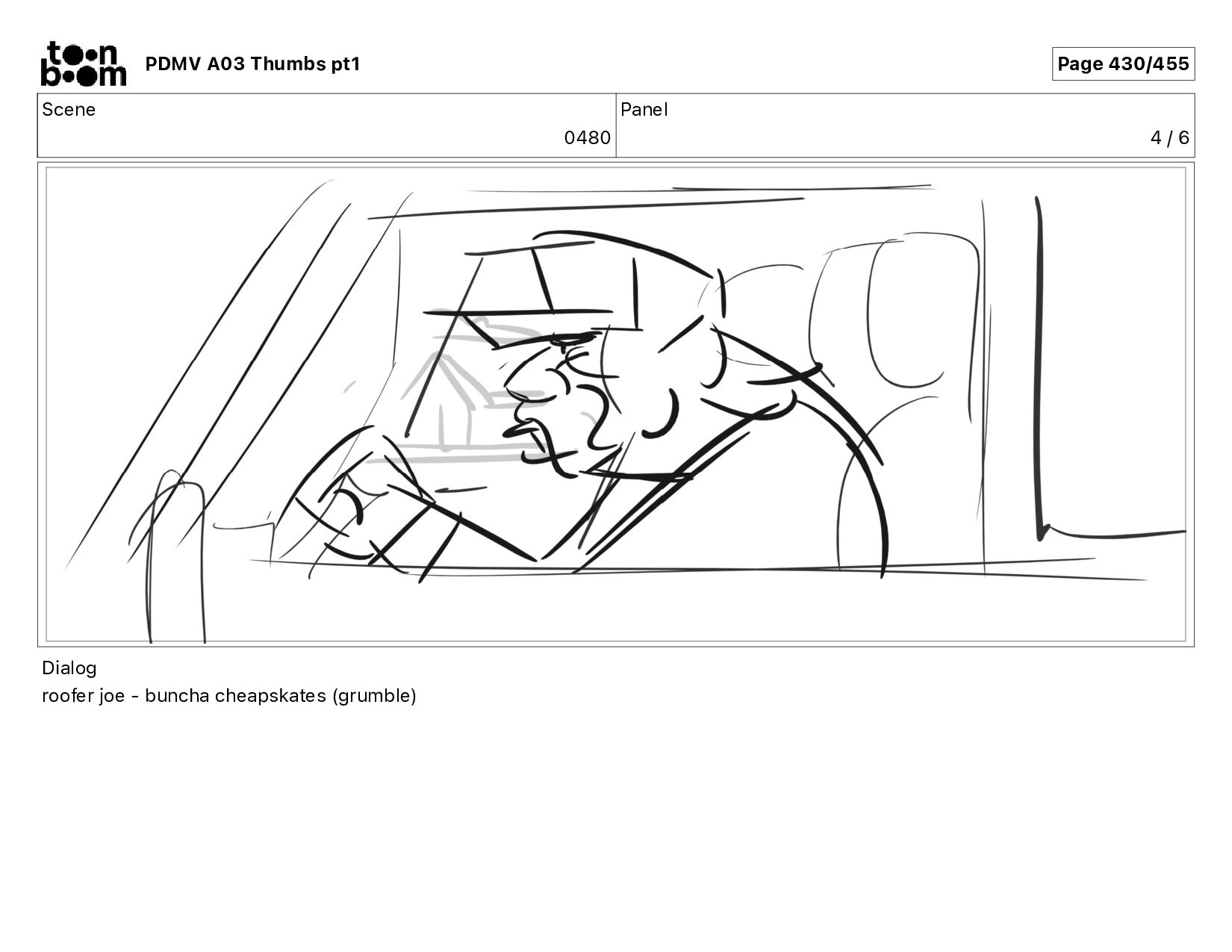 toon boom PDMV A03 Thumbs pt1

Page 430/455

| Scene | Panel |
|---|---|
| 0480 | 4 / 6 |

Dialog
roofer joe - buncha cheapskates (grumble)