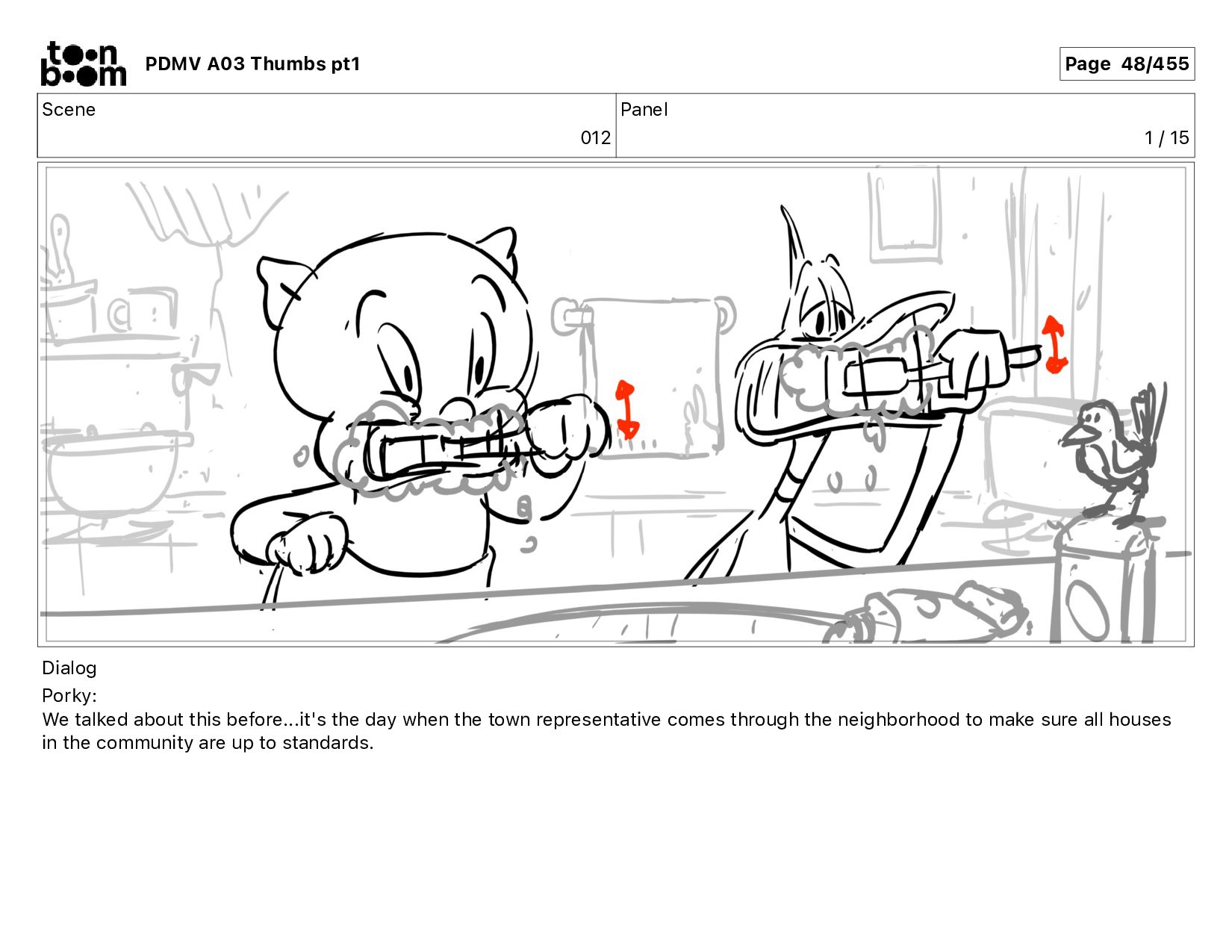 toon boom PDMV A03 Thumbs pt1

Page 48/455

| Scene | Panel |
|---|---|
| 012 | 1 / 15 |

Dialog
Porky:
We talked about this before...it's the day when the town representative comes through the neighborhood to make sure all houses in the community are up to standards.