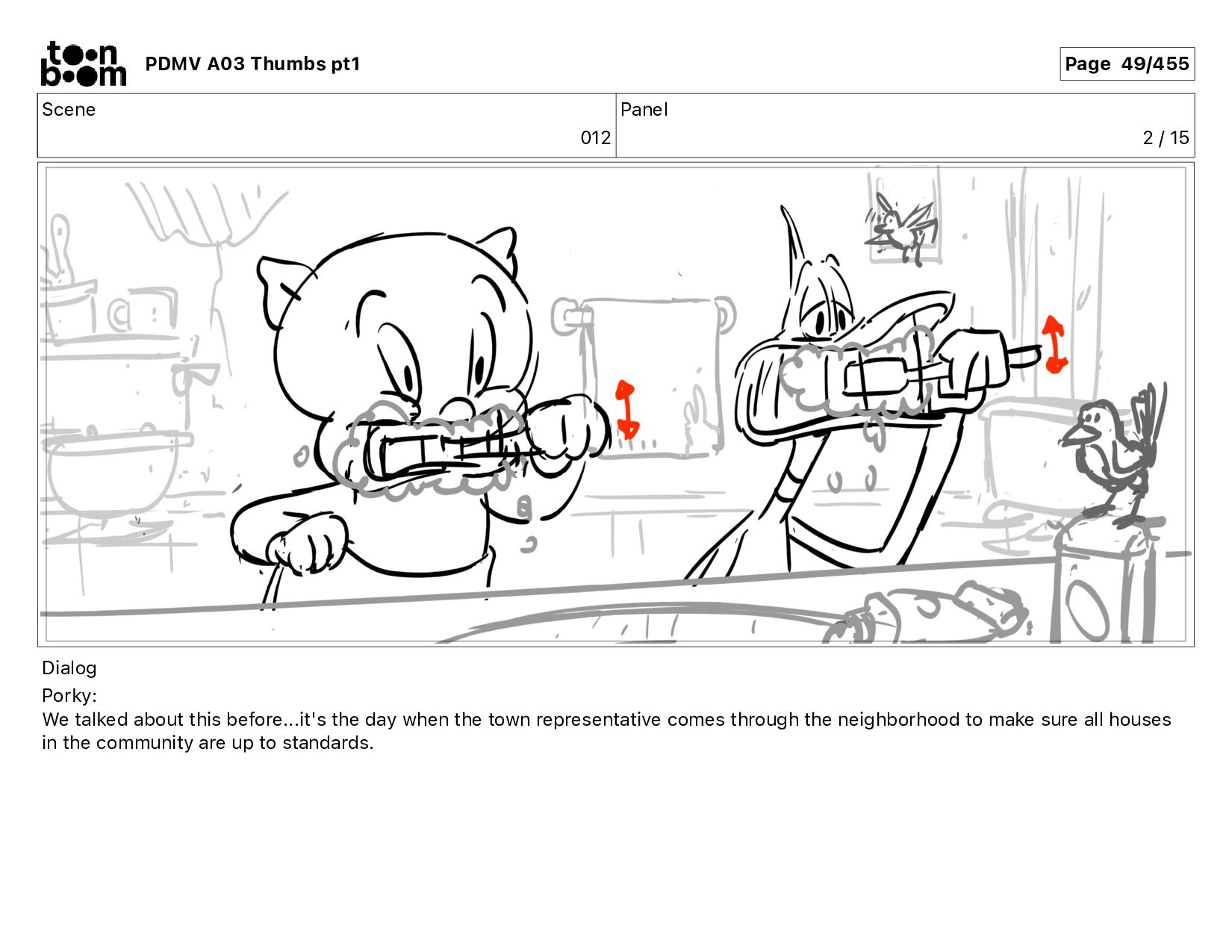 toon boom PDMV A03 Thumbs pt1

Page 49/455

| Scene | Panel |
|---|---|
| 012 | 2 / 15 |

Dialog
Porky:
We talked about this before...it's the day when the town representative comes through the neighborhood to make sure all houses in the community are up to standards.