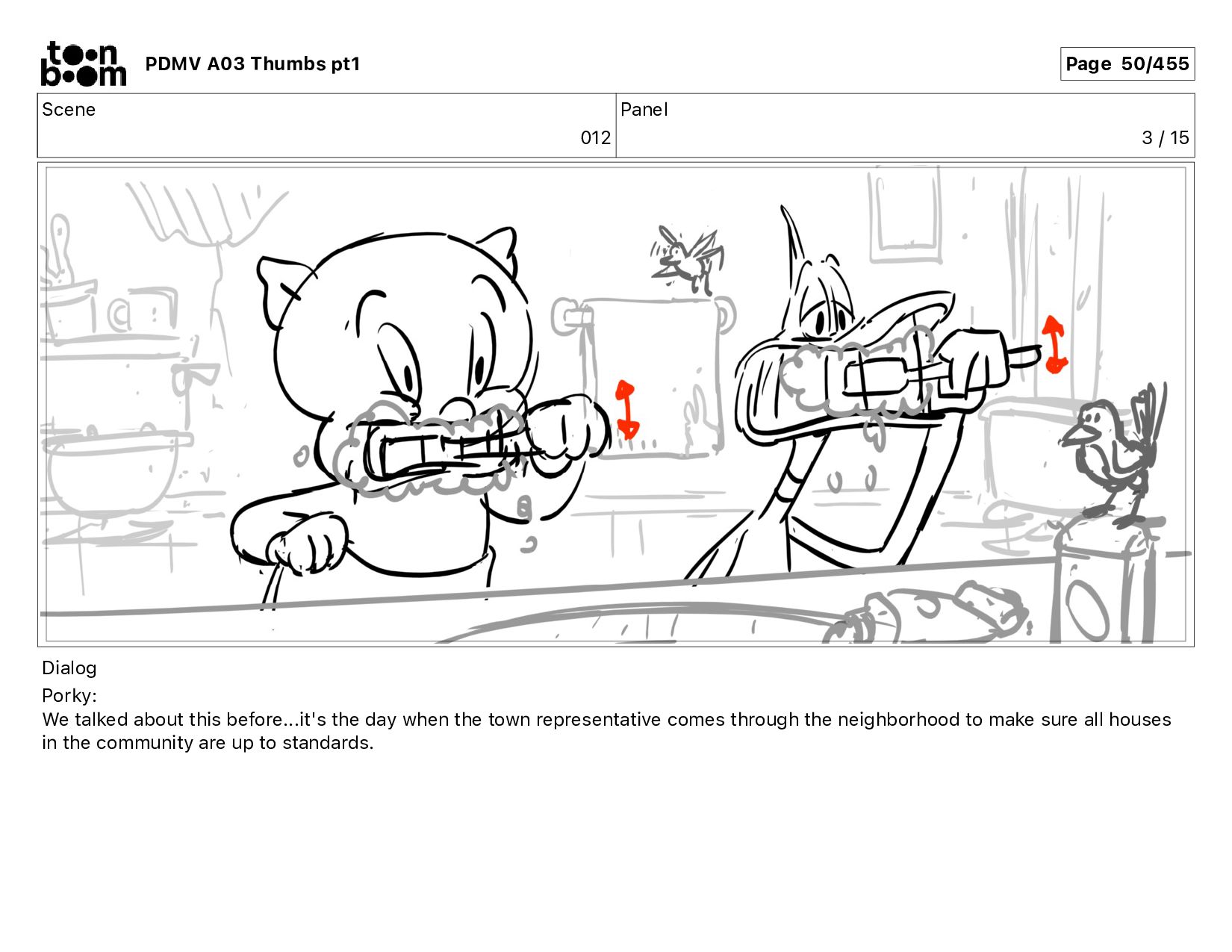 toon boom PDMV A03 Thumbs pt1

Page 50/455

| Scene | Panel |
|---|---|
| 012 | 3 / 15 |

Dialog
Porky:
We talked about this before...it's the day when the town representative comes through the neighborhood to make sure all houses in the community are up to standards.