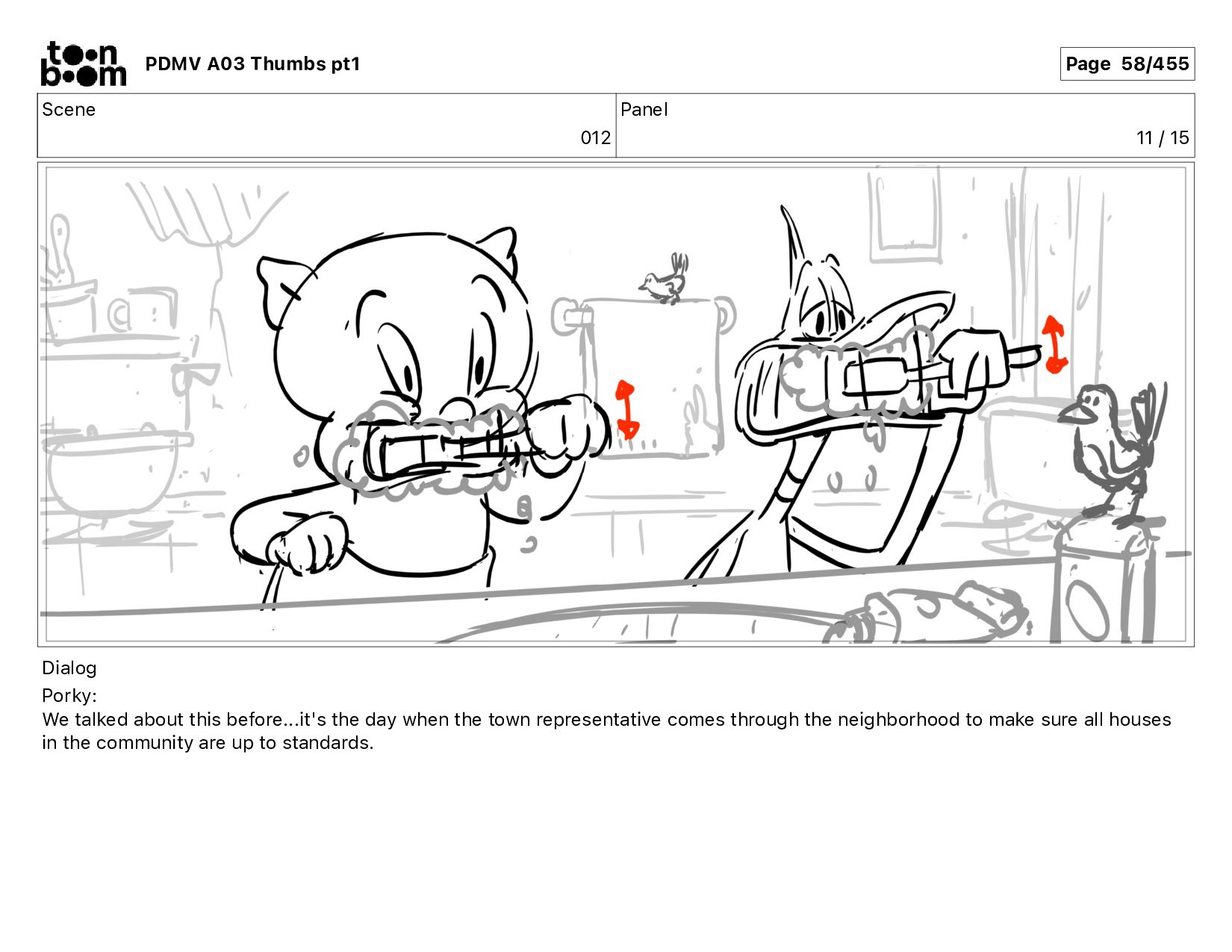 toon boom

PDMV A03 Thumbs pt1

Page 58/455

| Scene | Panel |
|---|---|
| 012 | 11 / 15 |

Dialog

Porky:

We talked about this before...it's the day when the town representative comes through the neighborhood to make sure all houses in the community are up to standards.