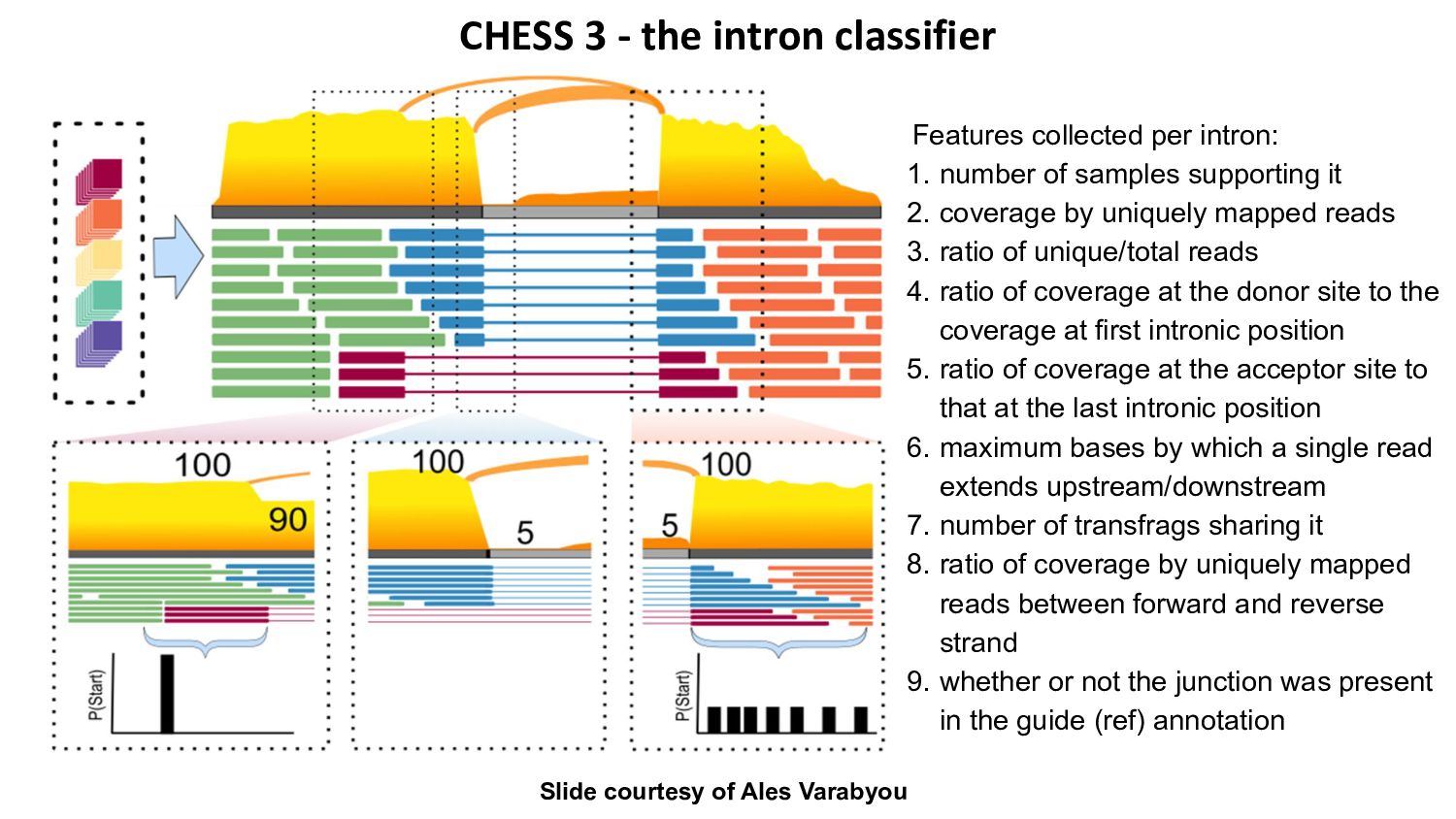 CHESS 3 - the intron classifier

100

90

P(Start)

100

5

5

100

P(Start)

Features collected per intron:

1. number of samples supporting it
2. coverage by uniquely mapped reads
3. ratio of unique/total reads
4. ratio of coverage at the donor site to the coverage at first intronic position
5. ratio of coverage at the acceptor site to that at the last intronic position
6. maximum bases by which a single read extends upstream/downstream
7. number of transfrags sharing it
8. ratio of coverage by uniquely mapped reads between forward and reverse strand
9. whether or not the junction was present in the guide (ref) annotation

Slide courtesy of Ales Varabyou